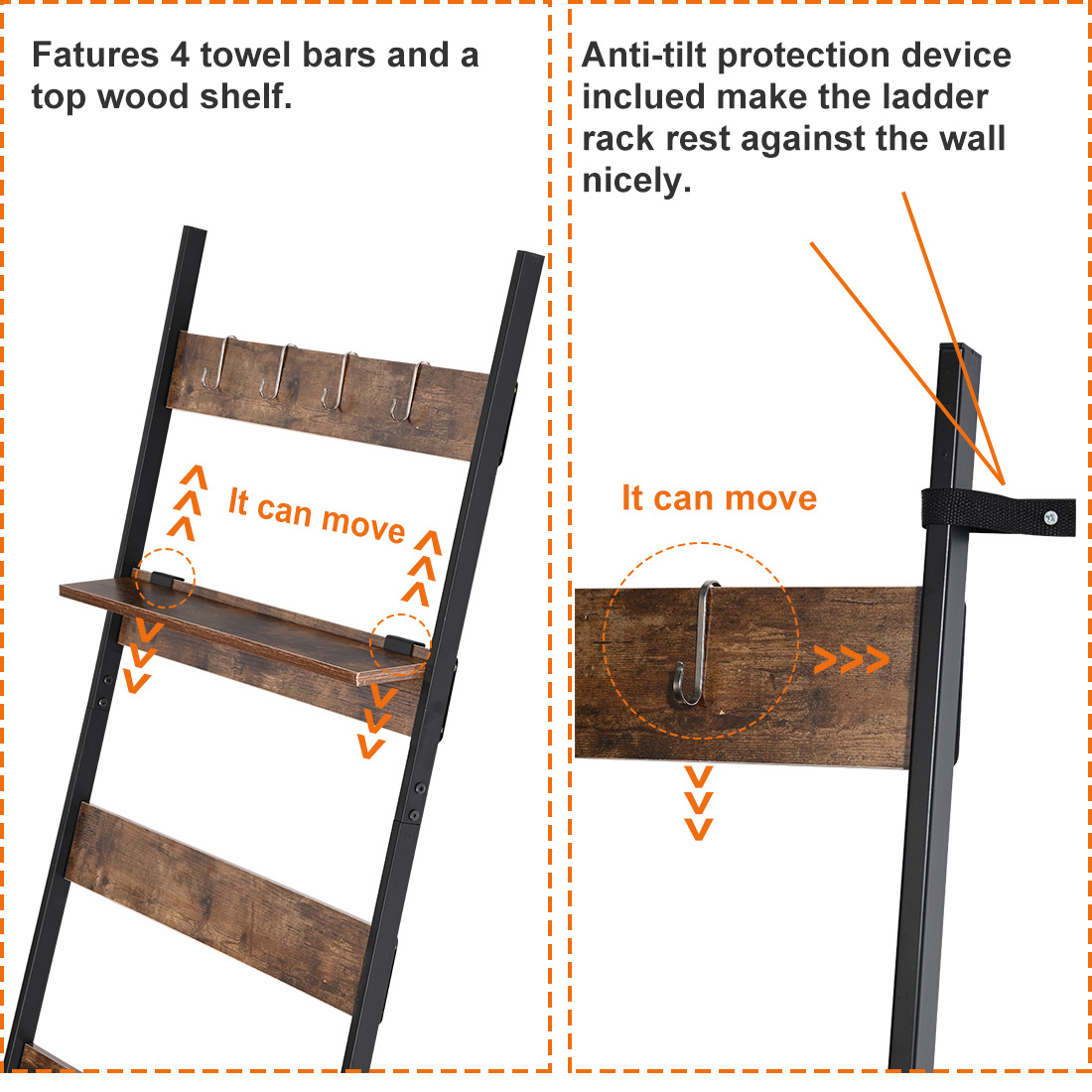 Fatures 4 towel bars and a top wood shelf.

It can move

Anti-tilt protection device inclued make the ladder rack rest against the wall nicely.

It can move