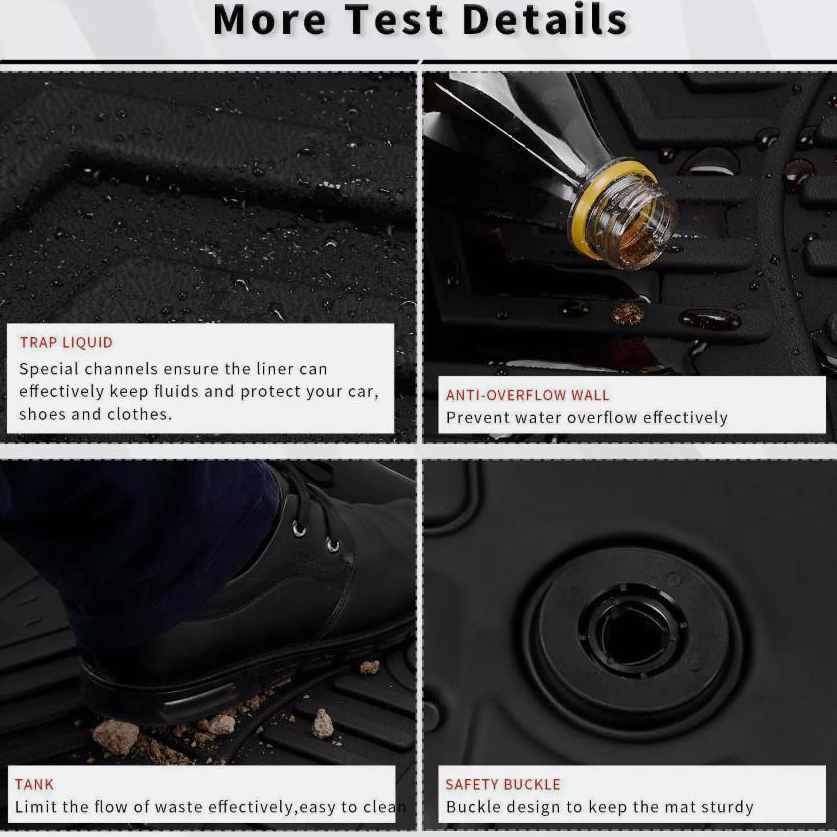 More Test Details

TRAP LIQUID
Special channels ensure the liner can effectively keep fluids and protect your car, shoes and clothes.

ANTI-OVERFLOW WALL
Prevent water overflow effectively

TANK
Limit the flow of waste effectively,easy to clean

SAFETY BUCKLE
Buckle design to keep the mat sturdy