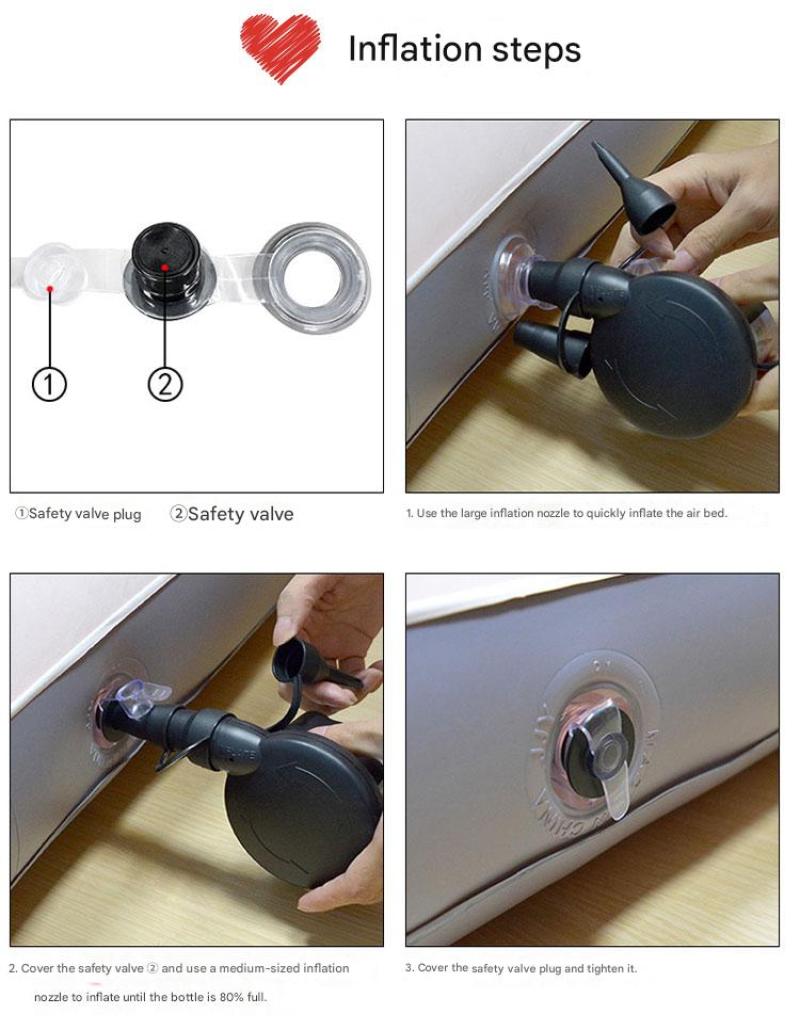 Inflation steps

①

②

①Safety valve plug ②Safety valve

1. Use the large inflation nozzle to quickly inflate the air bed.

2. Cover the safety valve ② and use a medium-sized inflation nozzle to inflate until the bottle is 80% full.

3. Cover the safety valve plug and tighten it.