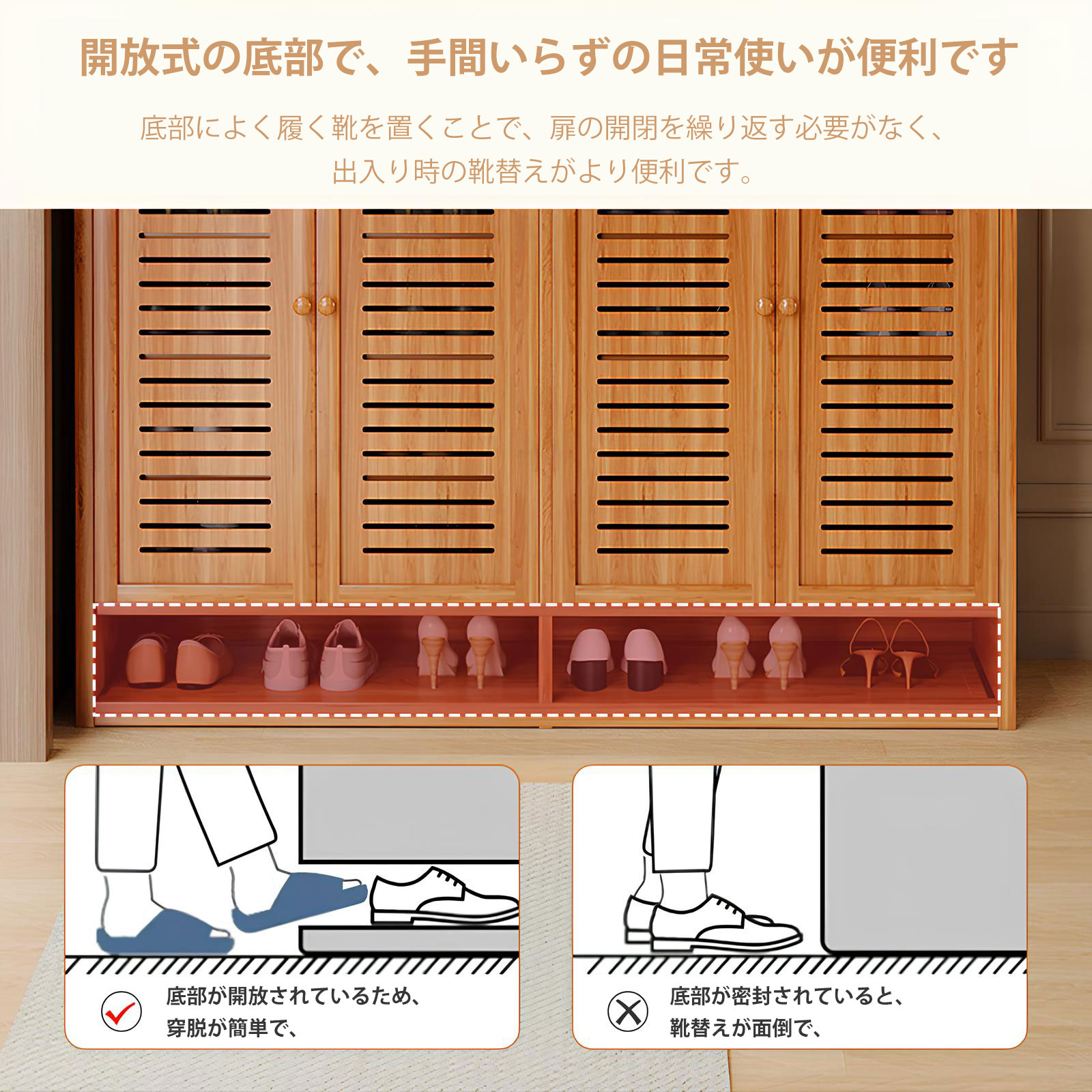 開放式の底部で、手間いらずの日常使いが便利です

底部によく履く靴を置くことで、扉の開閉を繰り返す必要がなく、出入り時の靴替えがより便利です。

底部が開放されているため、穿脱が簡単で、

底部が密封されていると、靴替えが面倒で、