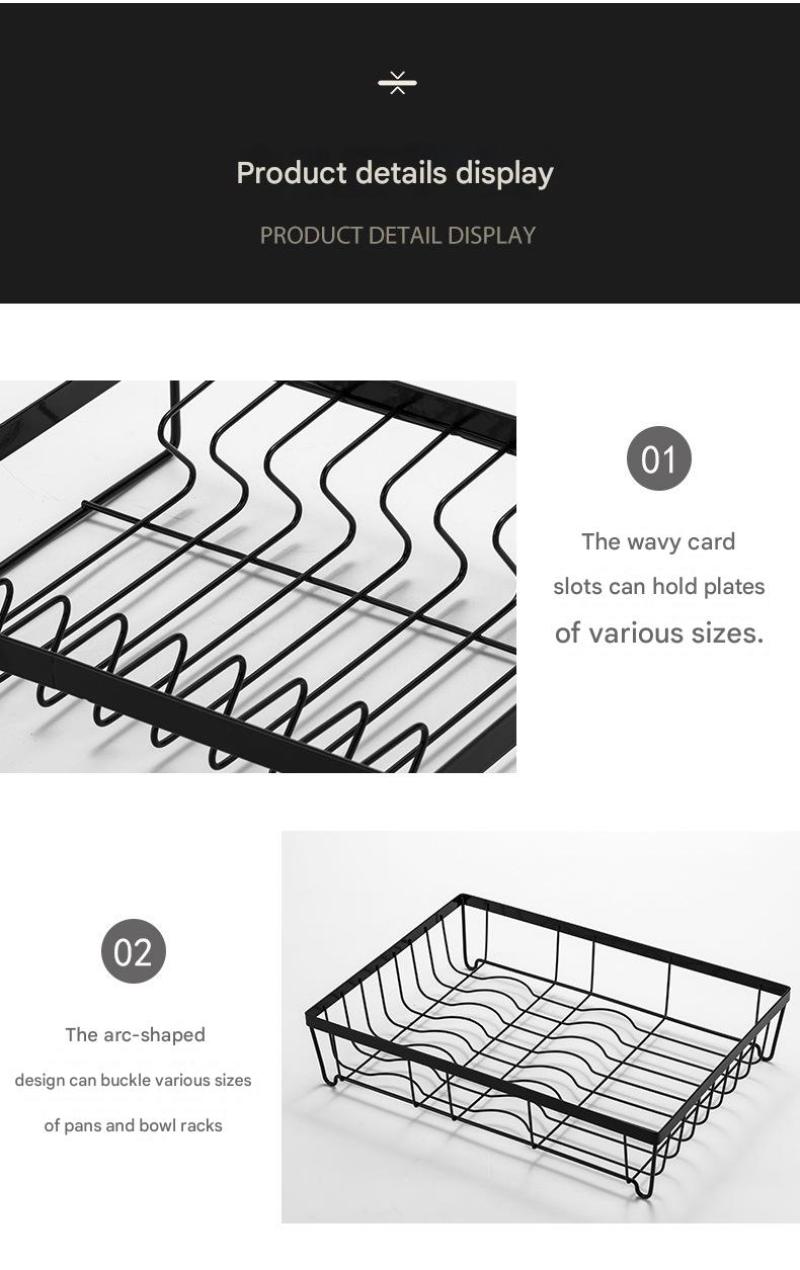 Product details display

PRODUCT DETAIL DISPLAY

01

The wavy card slots can hold plates of various sizes.

02

The arc-shaped design can buckle various sizes of pans and bowl racks