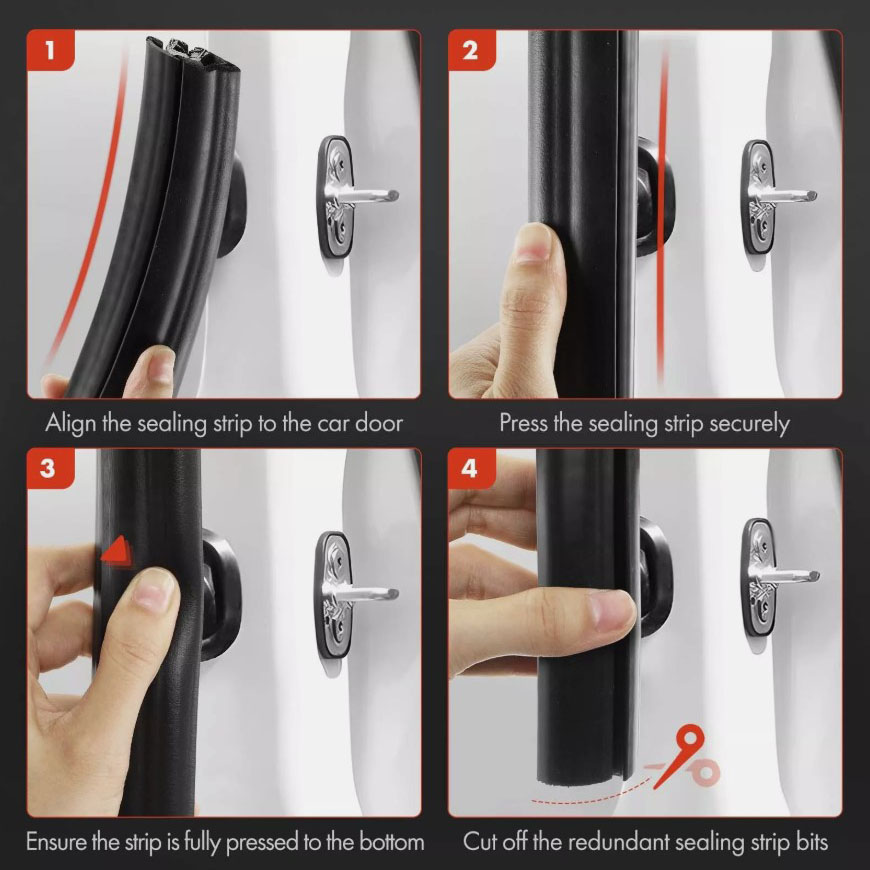 1

Align the sealing strip to the car door

2

Press the sealing strip securely

3

Ensure the strip is fully pressed to the bottom

4

Cut off the redundant sealing strip bits