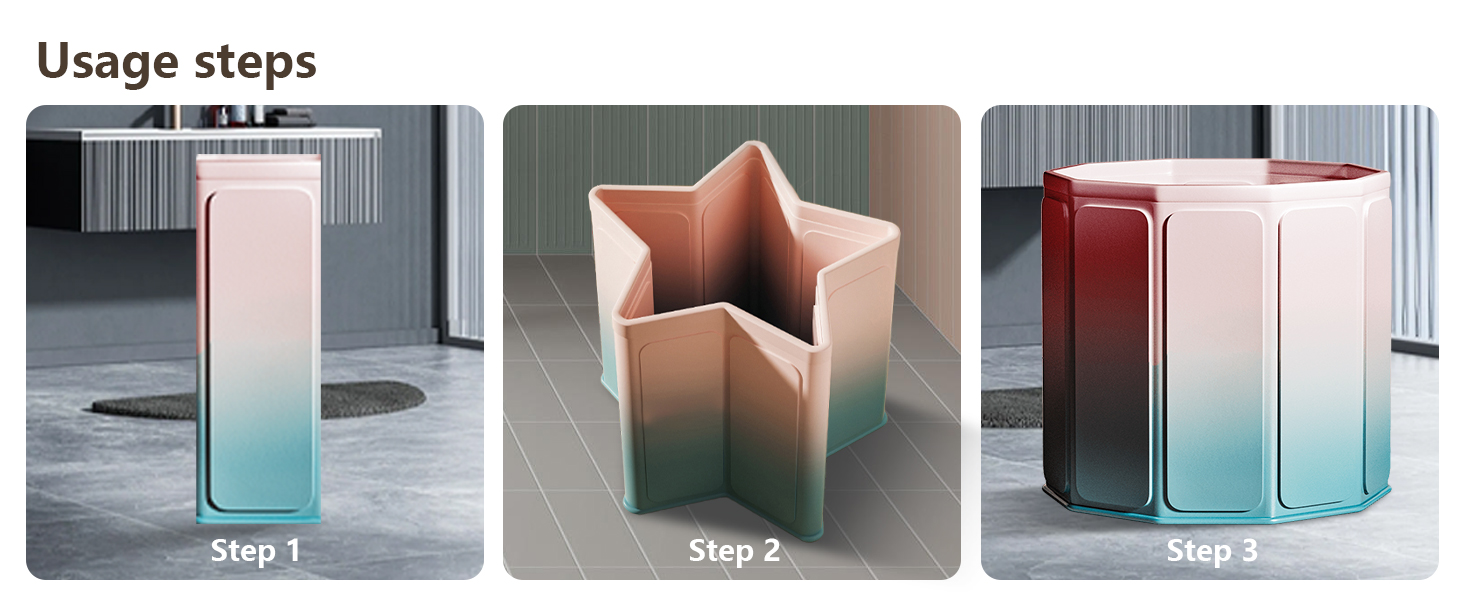 Usage steps

Step 1

Step 2

Step 3