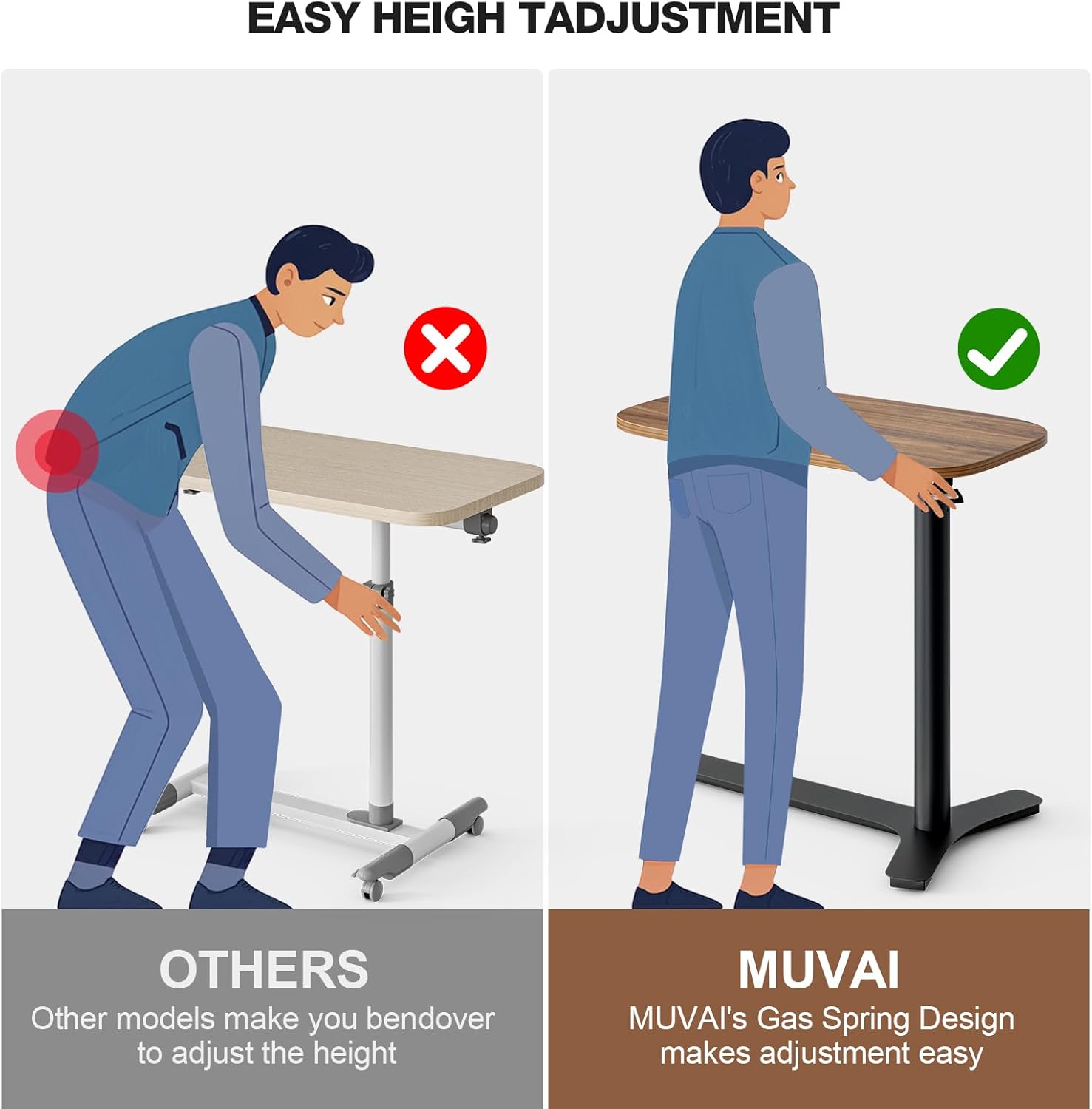 EASY HEIGH TADJUSTMENT

OTHERS
Other models make you bendover to adjust the height

MUVAI
MUVAI's Gas Spring Design makes adjustment easy