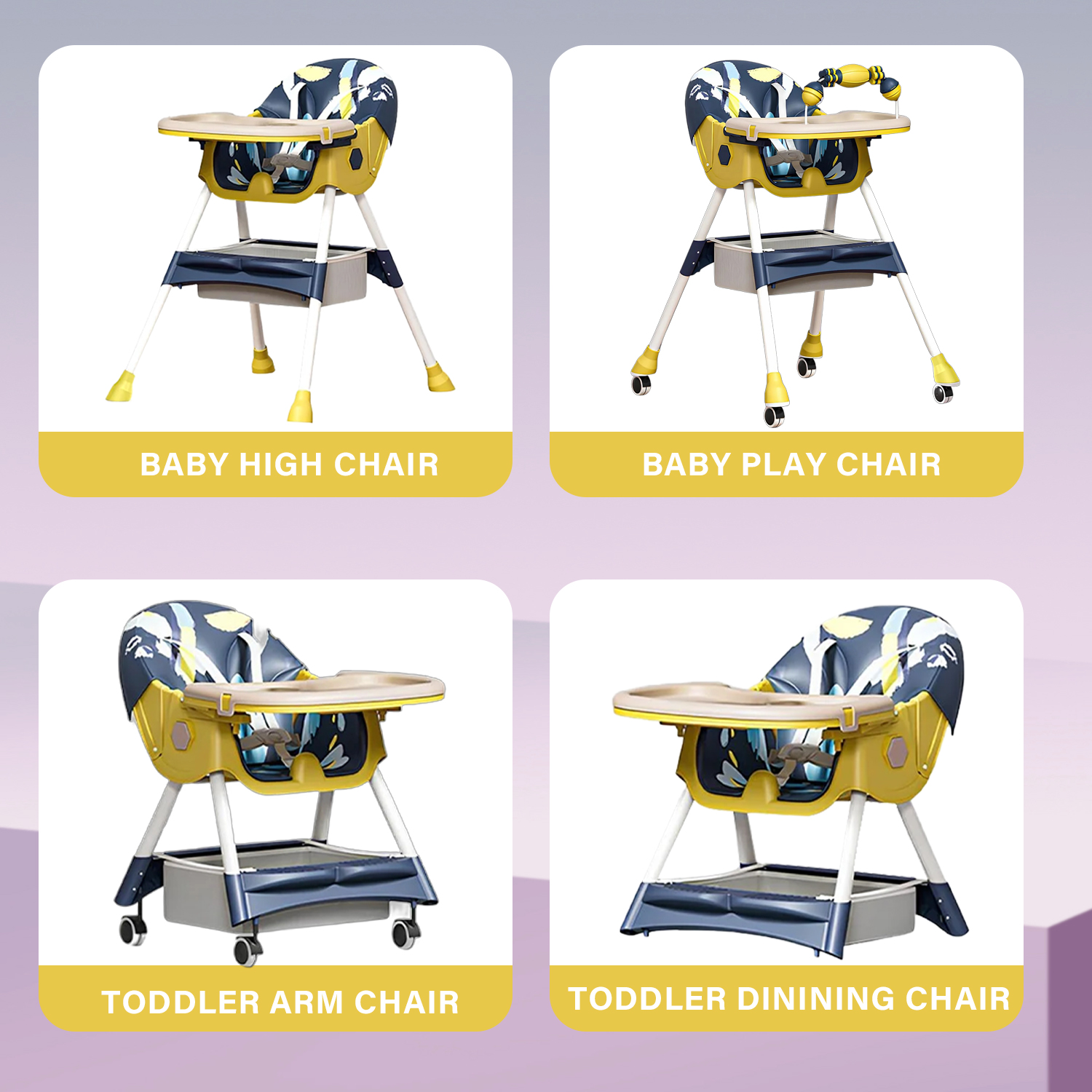 BABY HIGH CHAIR

BABY PLAY CHAIR

TODDLER ARM CHAIR

TODDLER DININING CHAIR