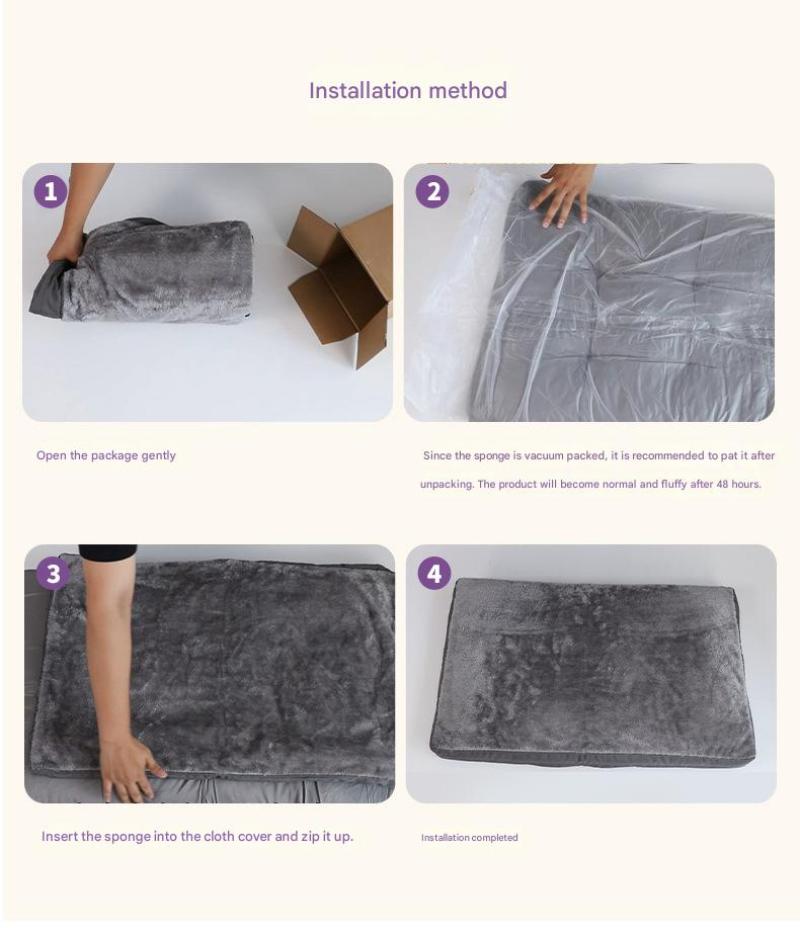 Installation method

1

2

Open the package gently

Since the sponge is vacuum packed, it is recommended to pat it after unpacking. The product will become normal and fluffy after 48 hours.

3

4

Insert the sponge into the cloth cover and zip it up.

Installation completed