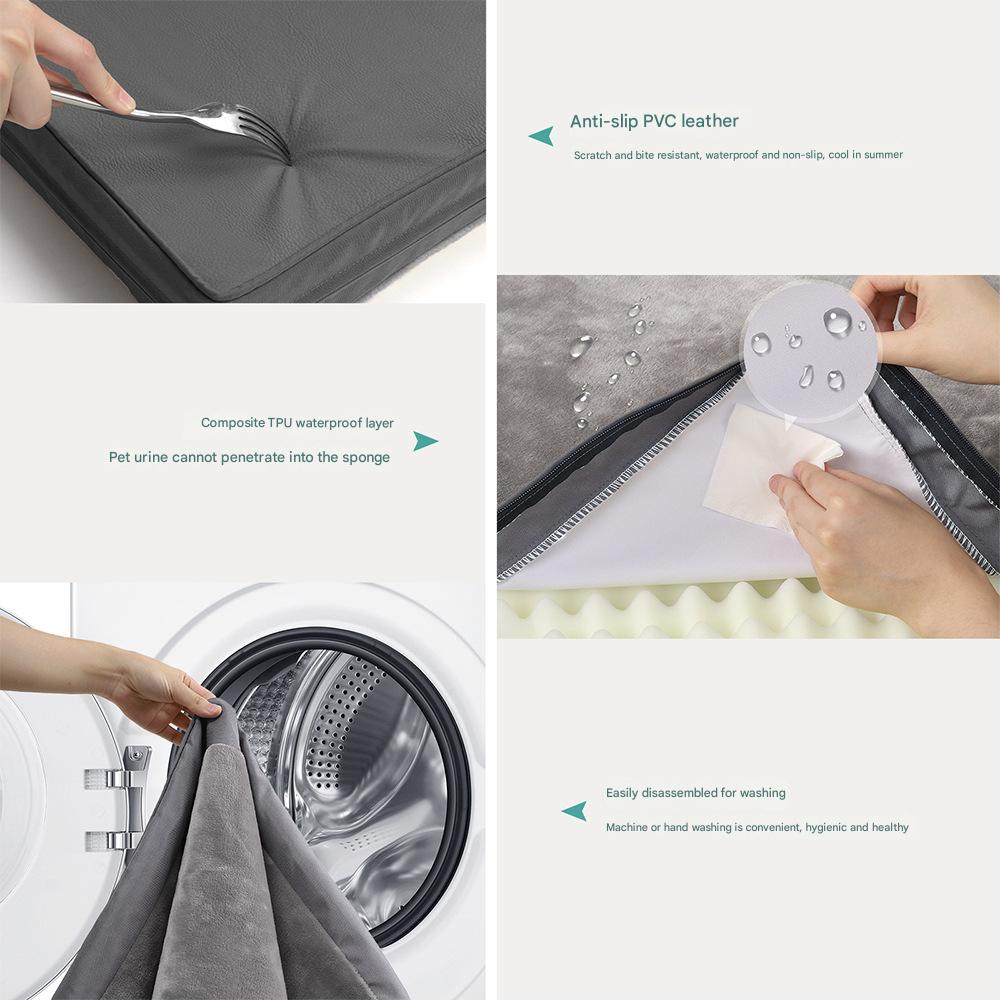 Anti-slip PVC leather

Scratch and bite resistant, waterproof and non-slip, cool in summer

Composite TPU waterproof layer

Pet urine cannot penetrate into the sponge

Easily disassembled for washing

Machine or hand washing is convenient, hygienic and healthy