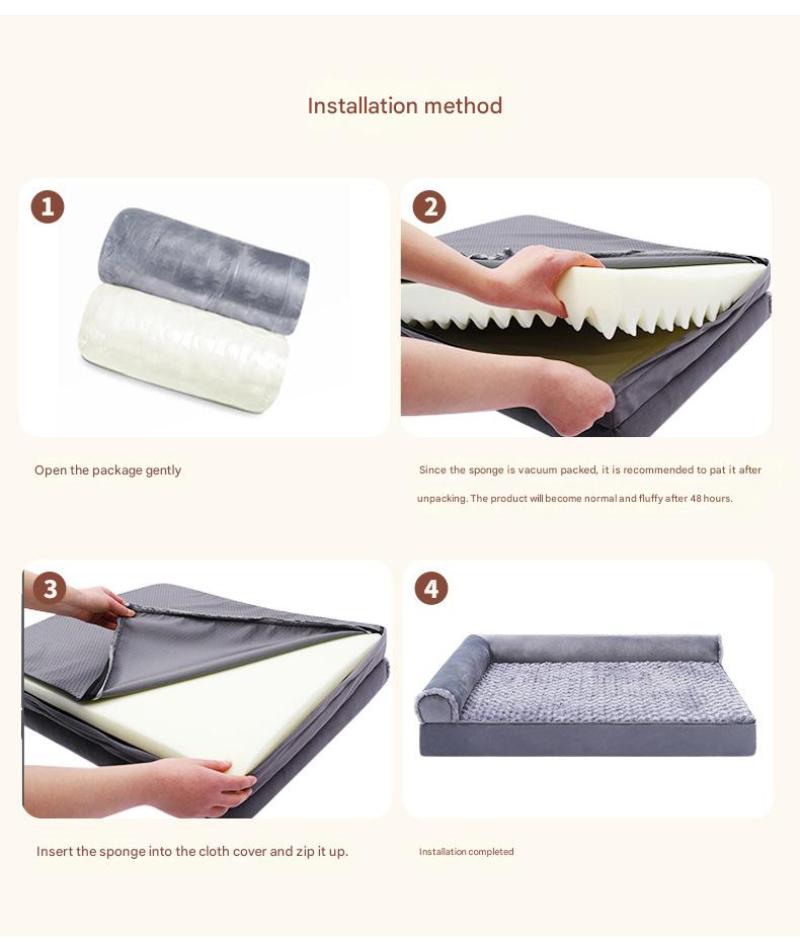 Installation method

1

Open the package gently

2

Since the sponge is vacuum packed, it is recommended to pat it after unpacking. The product will become normal and fluffy after 48 hours.

3

Insert the sponge into the cloth cover and zip it up.

4

Installation completed