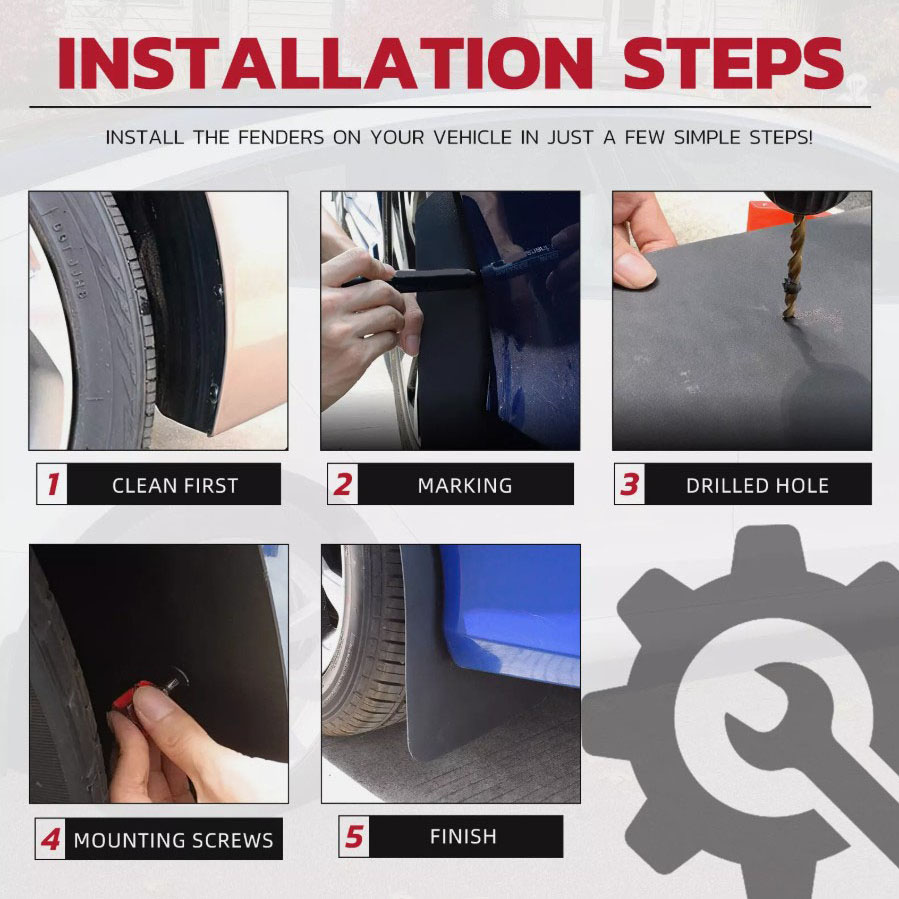 INSTALLATION STEPS

INSTALL THE FENDERS ON YOUR VEHICLE IN JUST A FEW SIMPLE STEPS!

1 CLEAN FIRST

2 MARKING

3 DRILLED HOLE

4 MOUNTING SCREWS

5 FINISH