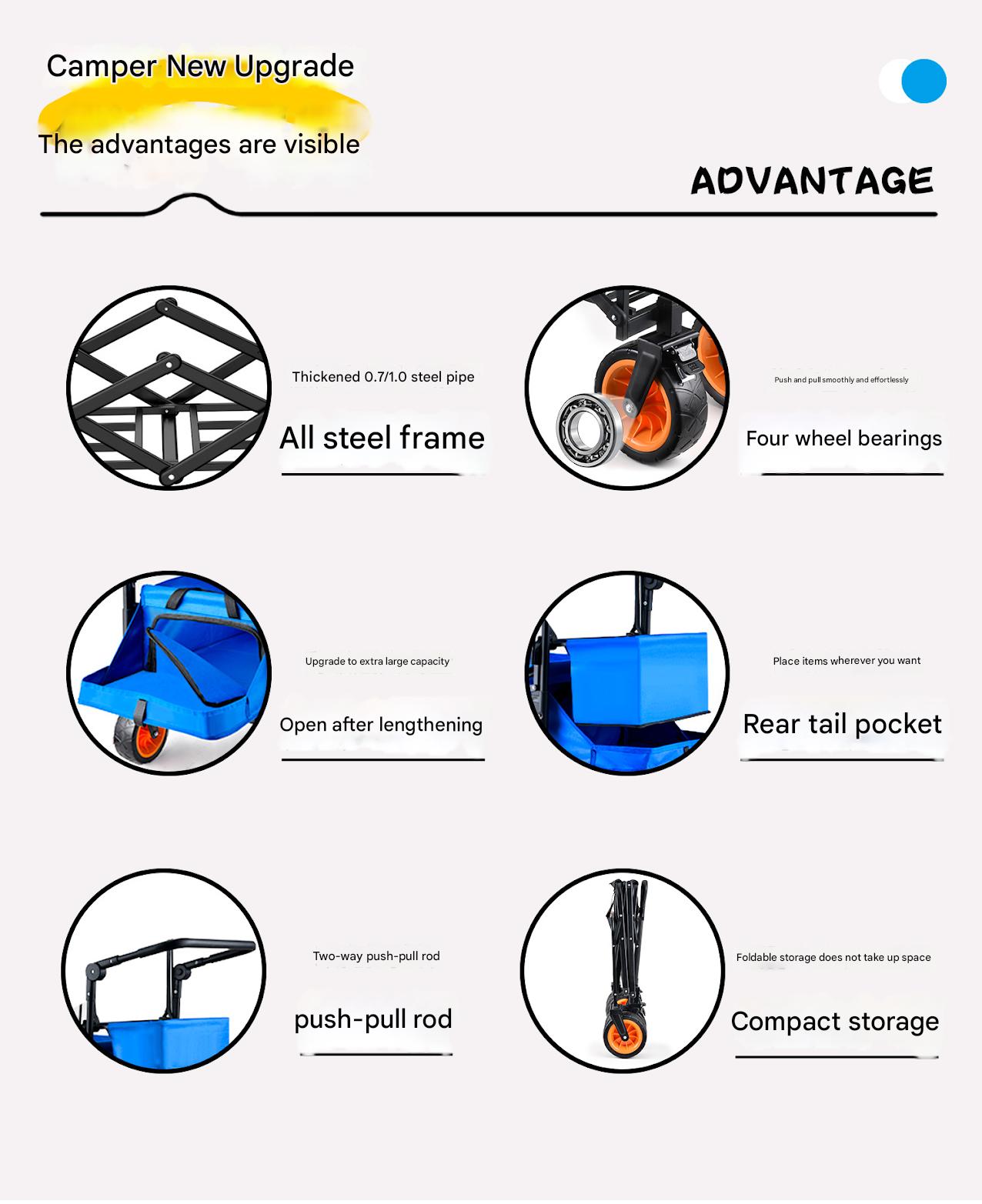 Camper New Upgrade

The advantages are visible

ADVANTAGE

Thickened 0.7/1.0 steel pipe

All steel frame

Push and pull smoothly and effortlessly

Four wheel bearings

Upgrade to extra large capacity

Open after lengthening

Place items wherever you want

Rear tail pocket

Two-way push-pull rod

push-pull rod

Foldable storage does not take up space

Compact storage