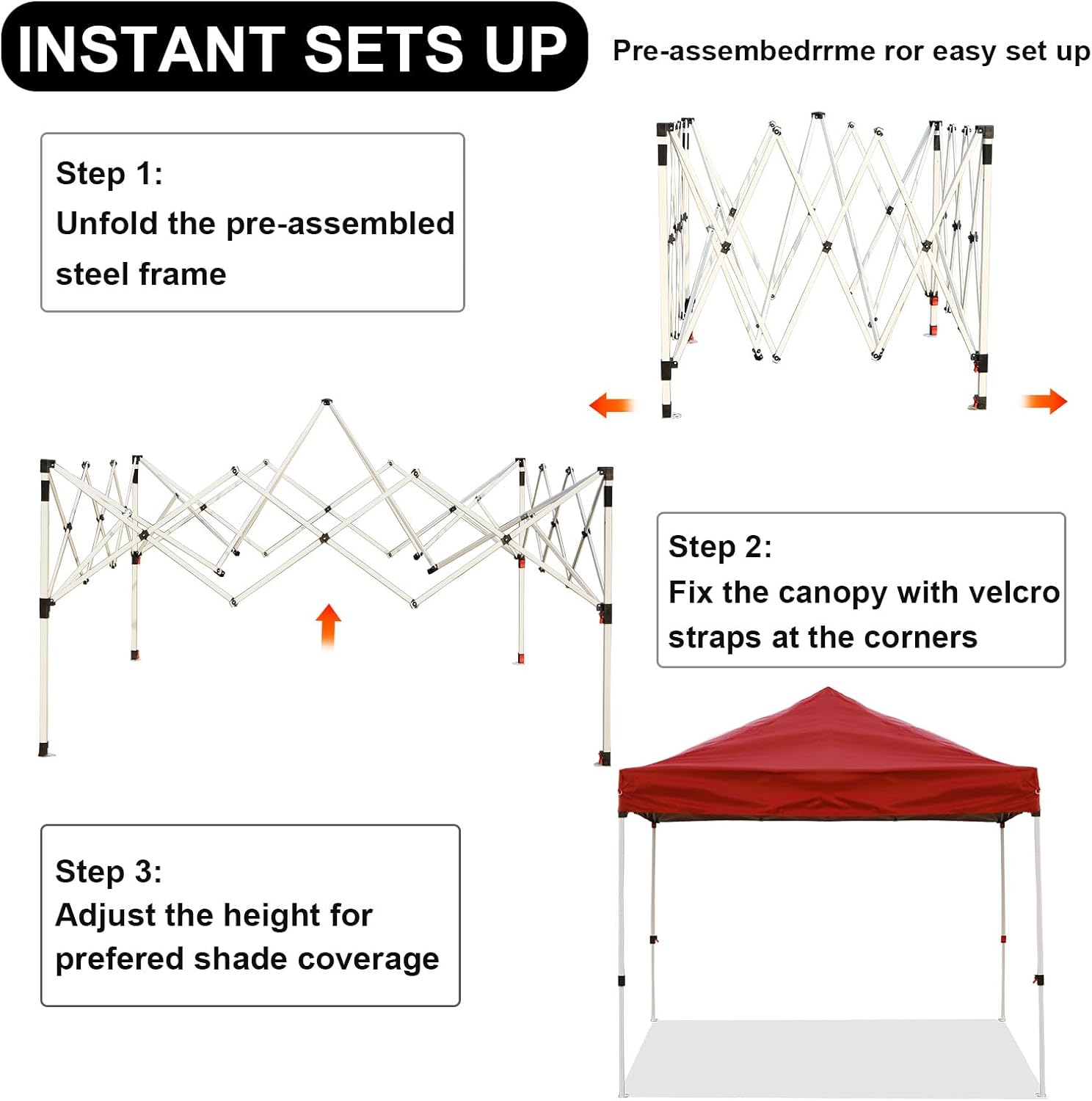 INSTANT SETS UP

Pre-assembedrrme ror easy set up

Step 1:
Unfold the pre-assembled steel frame

Step 2:
Fix the canopy with velcro straps at the corners

Step 3:
Adjust the height for prefered shade coverage