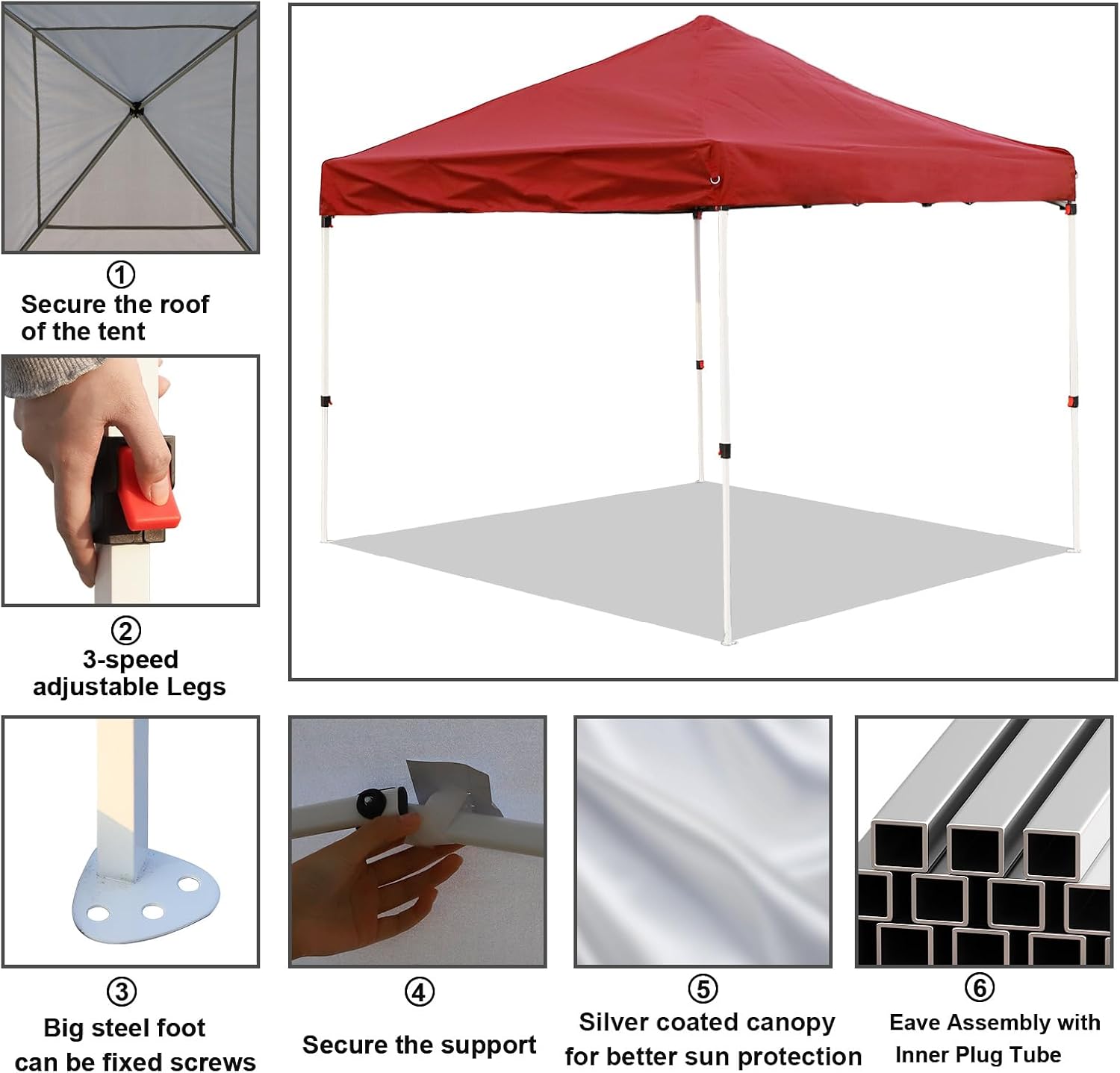 ①
Secure the roof of the tent

②
3-speed adjustable Legs

③
Big steel foot can be fixed screws

④
Secure the support

⑤
Silver coated canopy for better sun protection

⑥
Eave Assembly with Inner Plug Tube