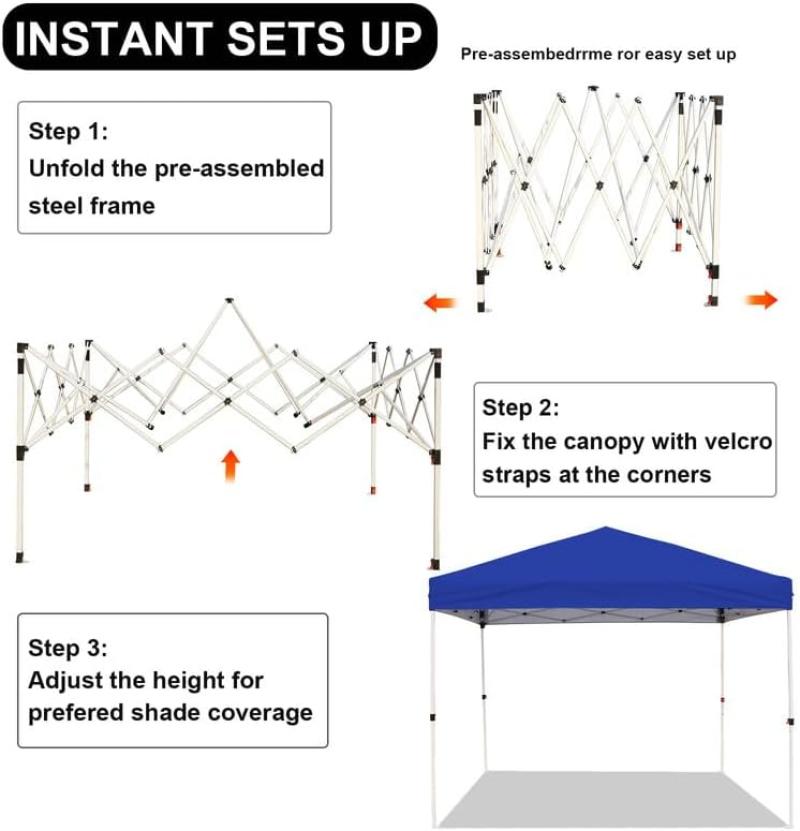 INSTANT SETS UP

Pre-assembedrrme ror easy set up

Step 1:
Unfold the pre-assembled steel frame

Step 2:
Fix the canopy with velcro straps at the corners

Step 3:
Adjust the height for prefered shade coverage