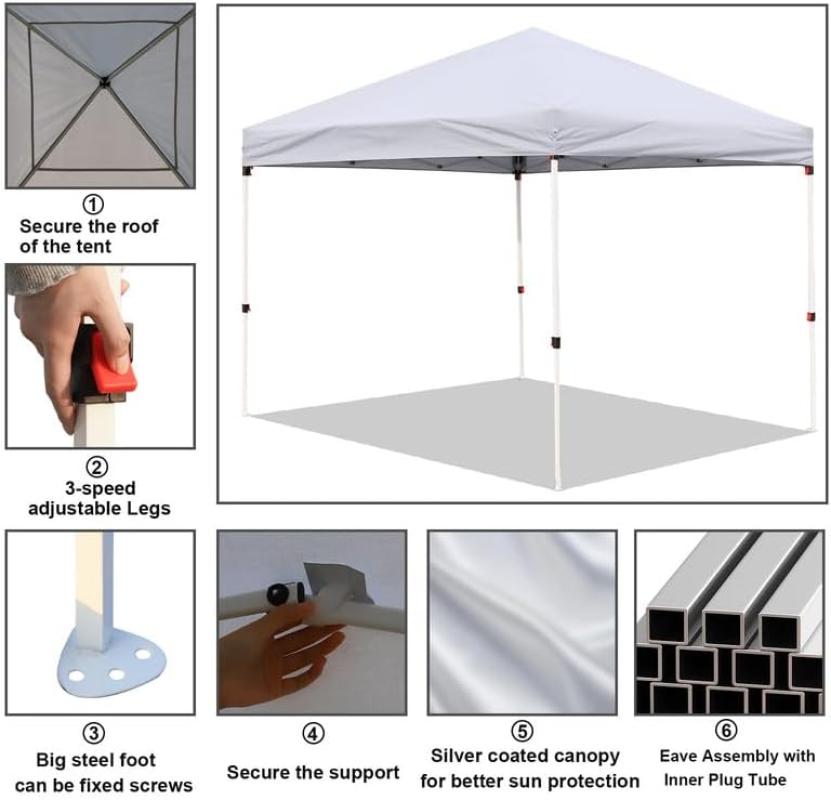 ①
Secure the roof of the tent

②
3-speed adjustable Legs

③
Big steel foot can be fixed screws

④
Secure the support

⑤
Silver coated canopy for better sun protection

⑥
Eave Assembly with Inner Plug Tube