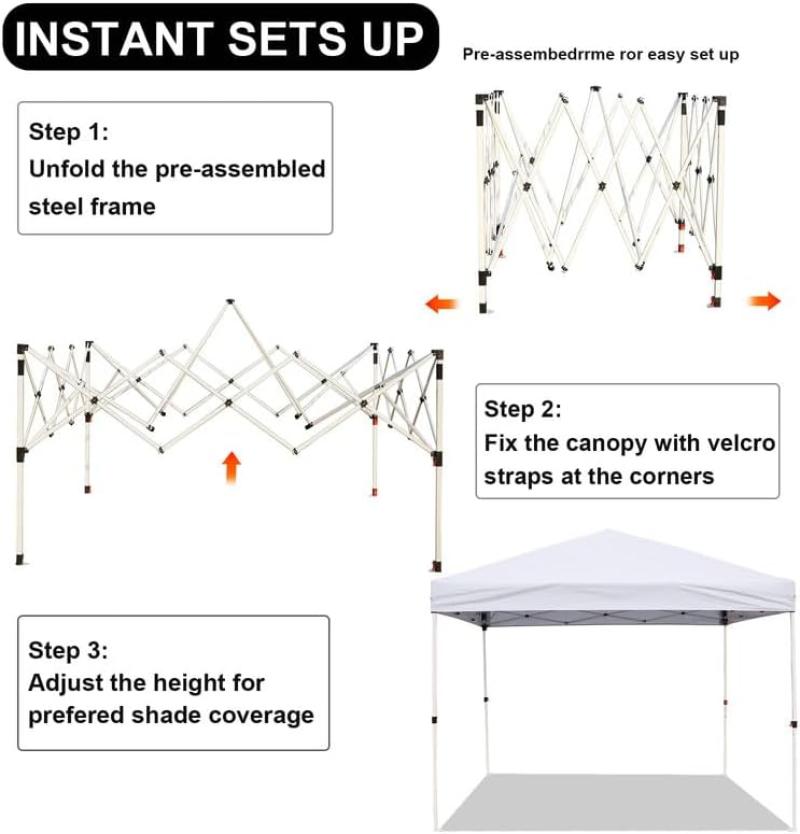 INSTANT SETS UP

Pre-assembedrrme ror easy set up

Step 1:
Unfold the pre-assembled steel frame

Step 2:
Fix the canopy with velcro straps at the corners

Step 3:
Adjust the height for prefered shade coverage