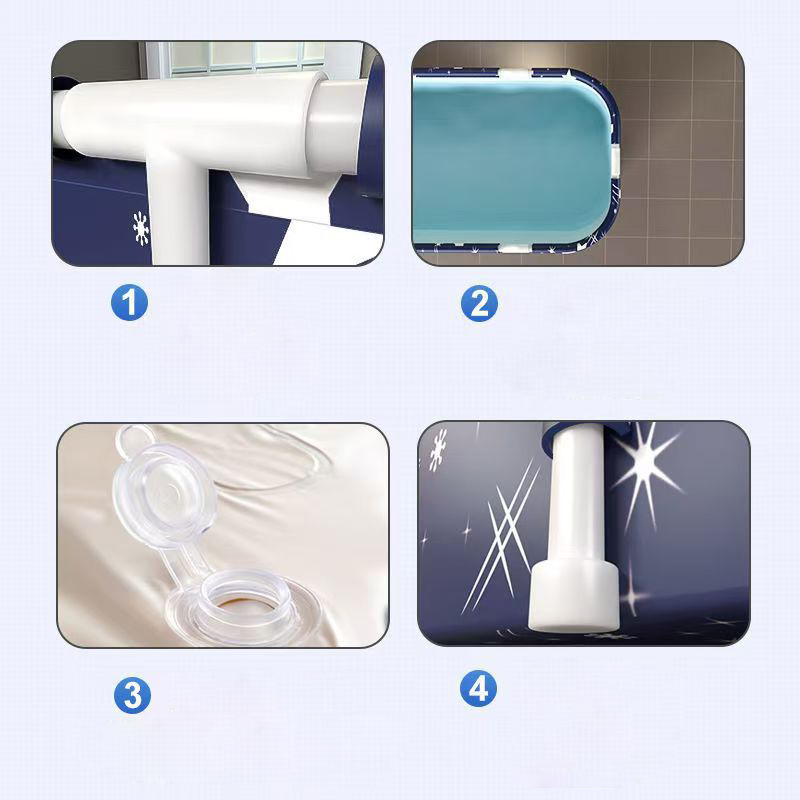 1

2

3

4