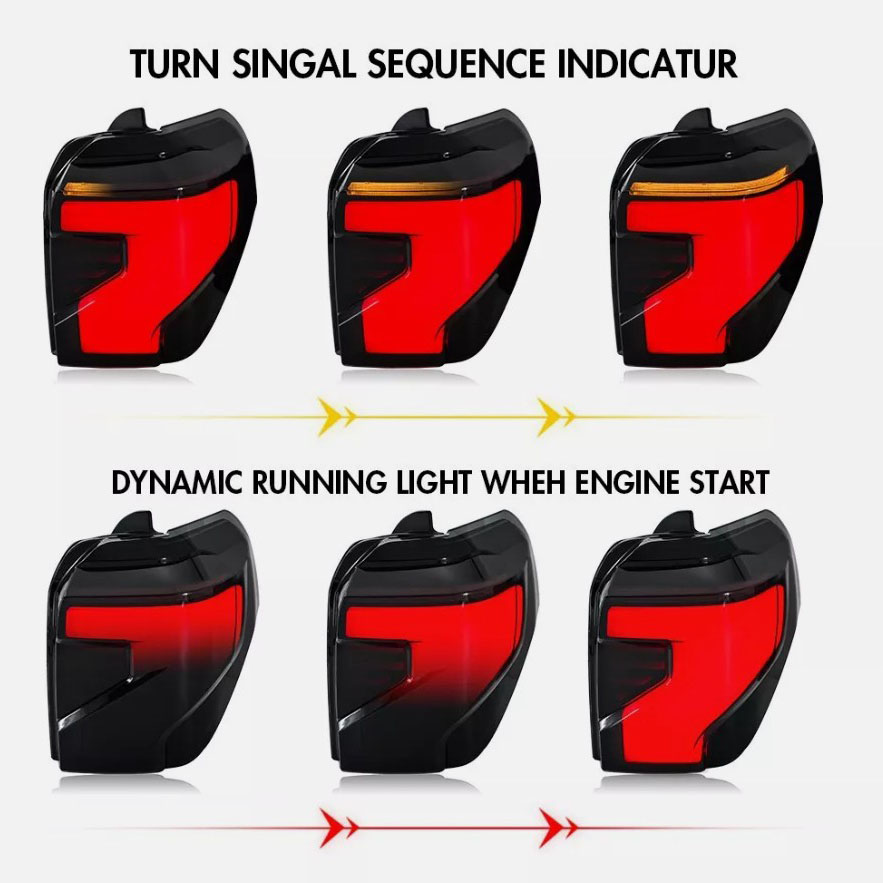 TURN SINGAL SEQUENCE INDICATUR

DYNAMIC RUNNING LIGHT WHEH ENGINE START