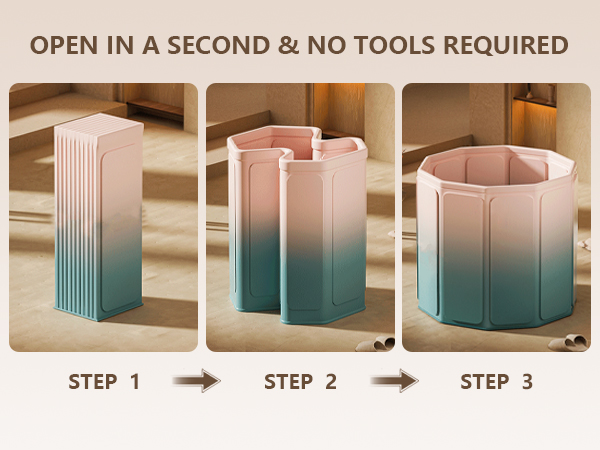 OPEN IN A SECOND & NO TOOLS REQUIRED

STEP 1

STEP 2

STEP 3