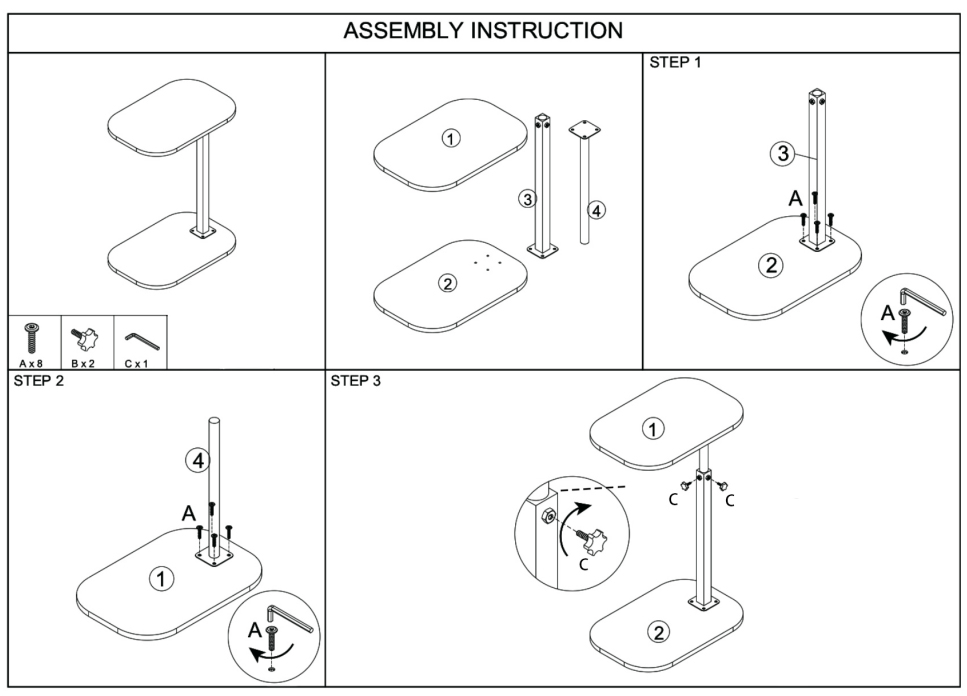 ASSEMBLY INSTRUCTION

A x 8
B x 2
C x 1

1
3
4
2

STEP 1
3
A
2
A

STEP 2
4
A
1
A

STEP 3
1
C
C
C
2