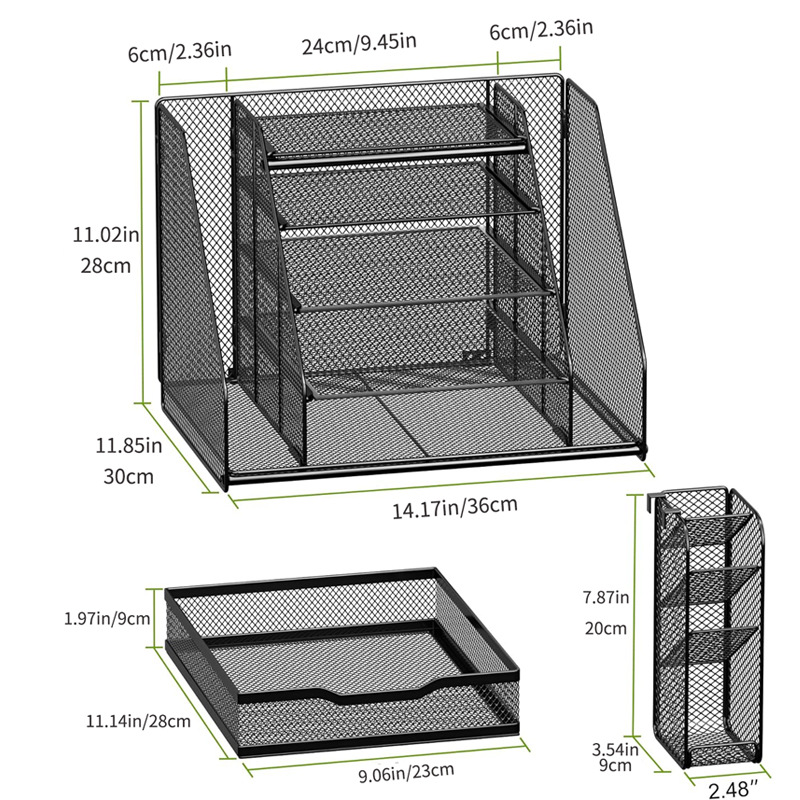 6cm/2.36in
24cm/9.45in
6cm/2.36in

11.02in
28cm

11.85in
30cm

14.17in/36cm

1.97in/9cm

11.14in/28cm

9.06in/23cm

7.87in
20cm

3.54in
9cm

2.48″