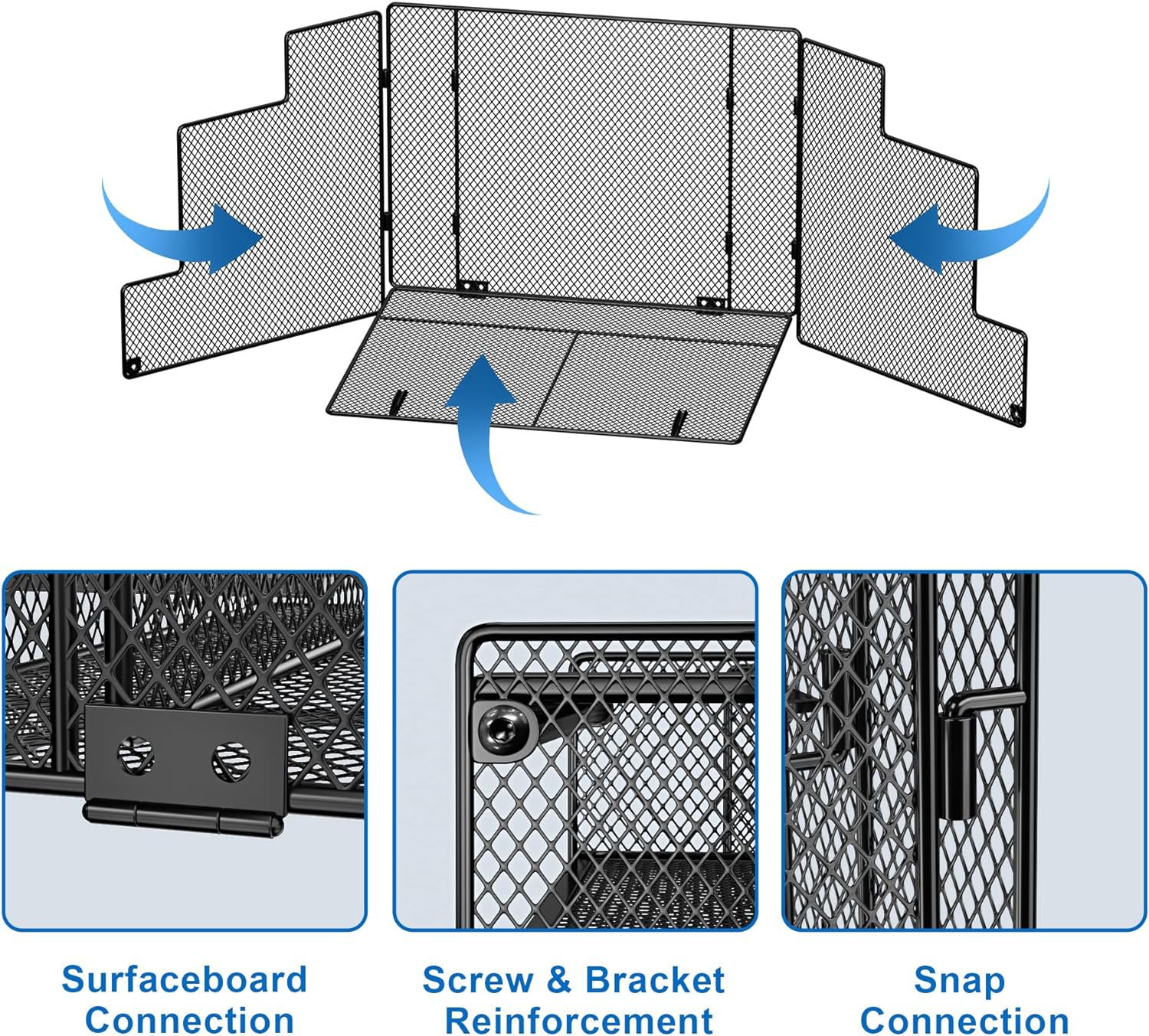 Surfaceboard Connection

Screw & Bracket Reinforcement

Snap Connection