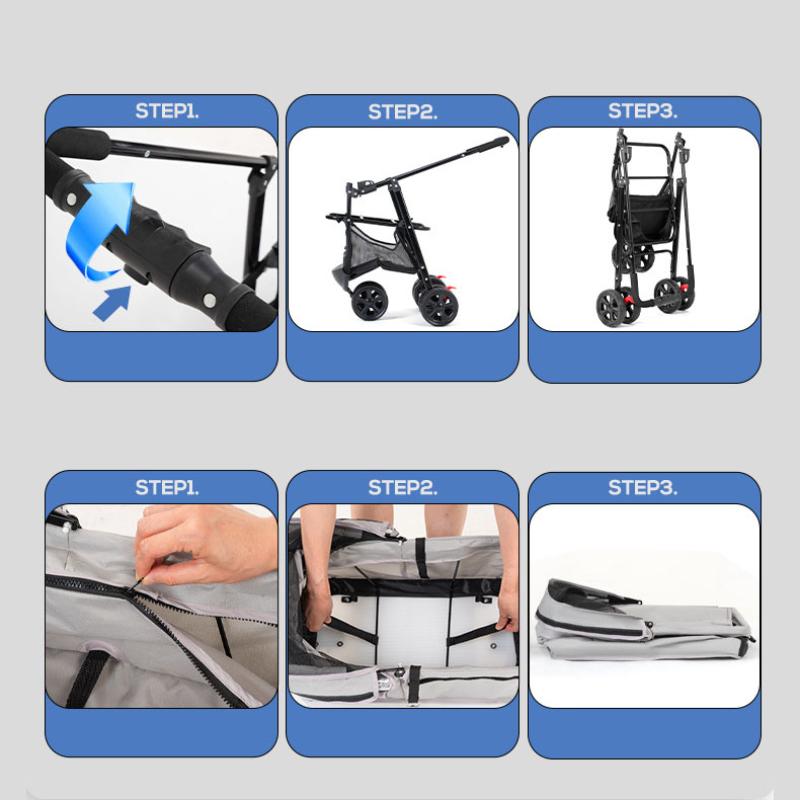 STEP1.

STEP2.

STEP3.

STEP1.

STEP2.

STEP3.