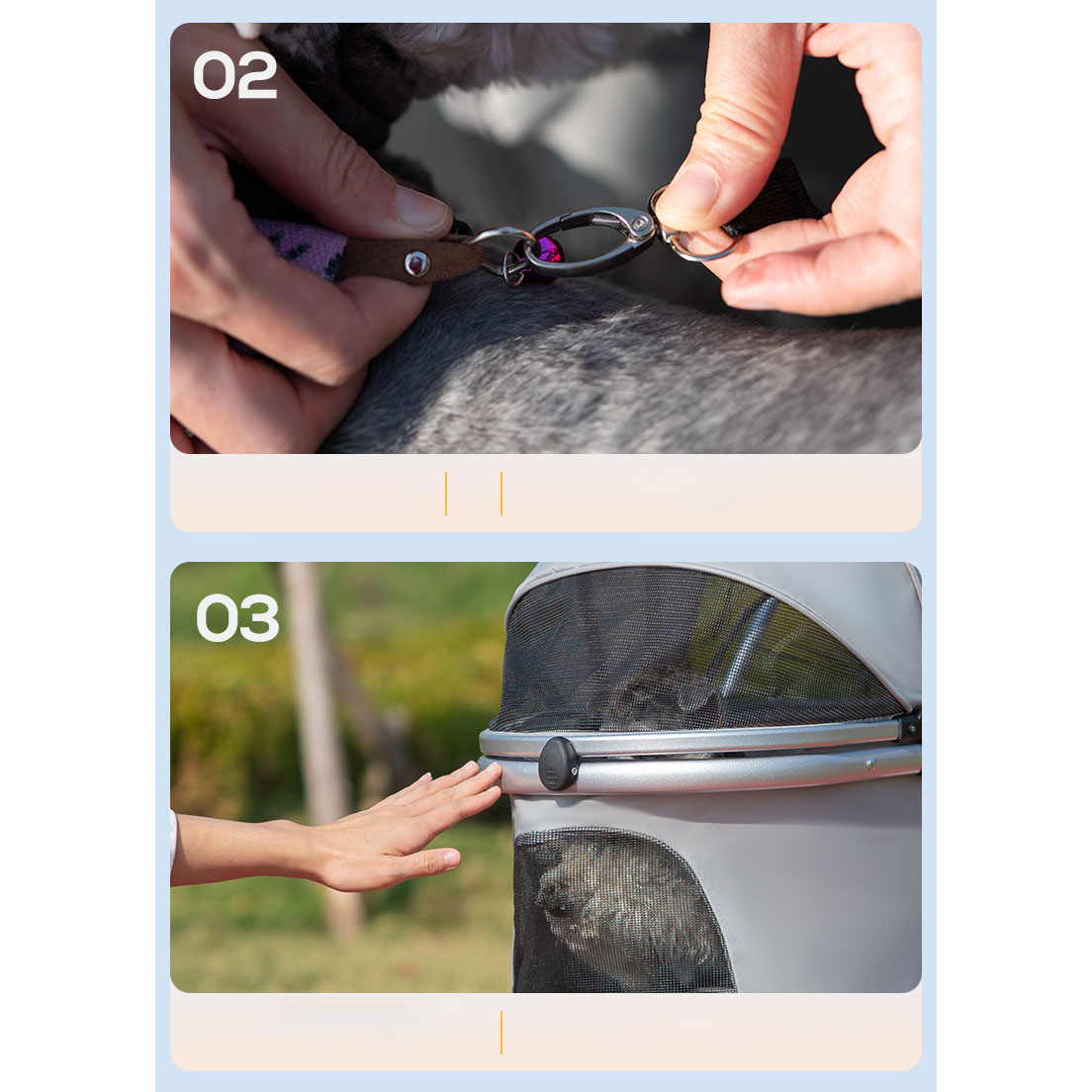 02

03