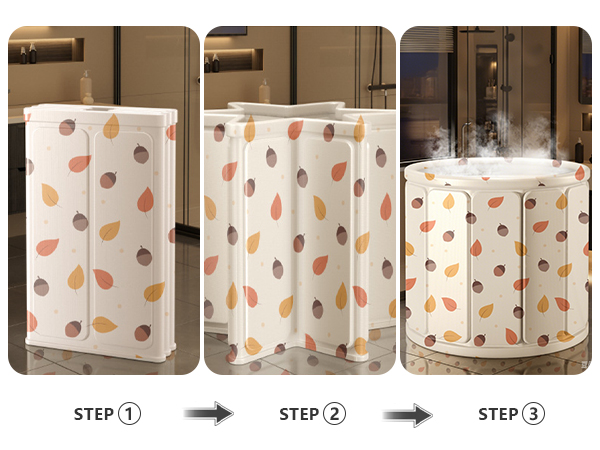 STEP ①

STEP ②

STEP ③