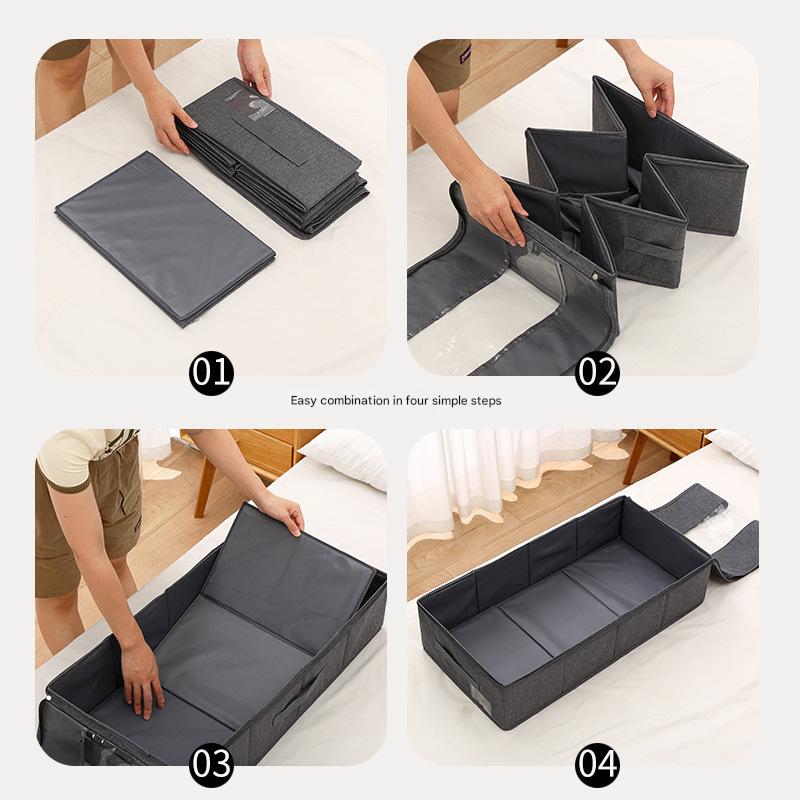 01

02

Easy combination in four simple steps

03

04