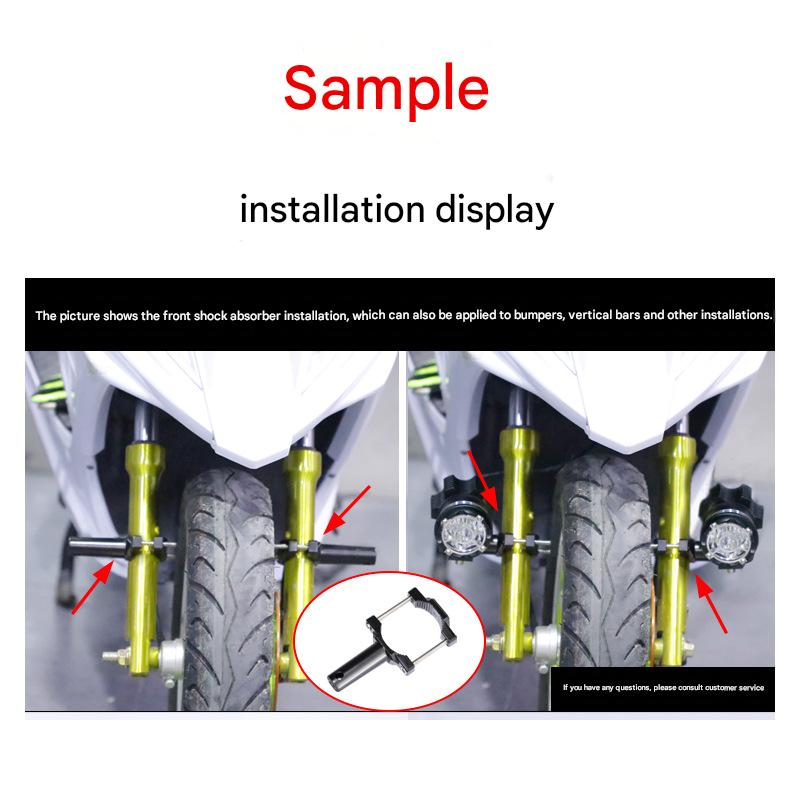 Sample

installation display

The picture shows the front shock absorber installation, which can also be applied to bumpers, vertical bars and other installations.

If you have any questions, please consult customer service