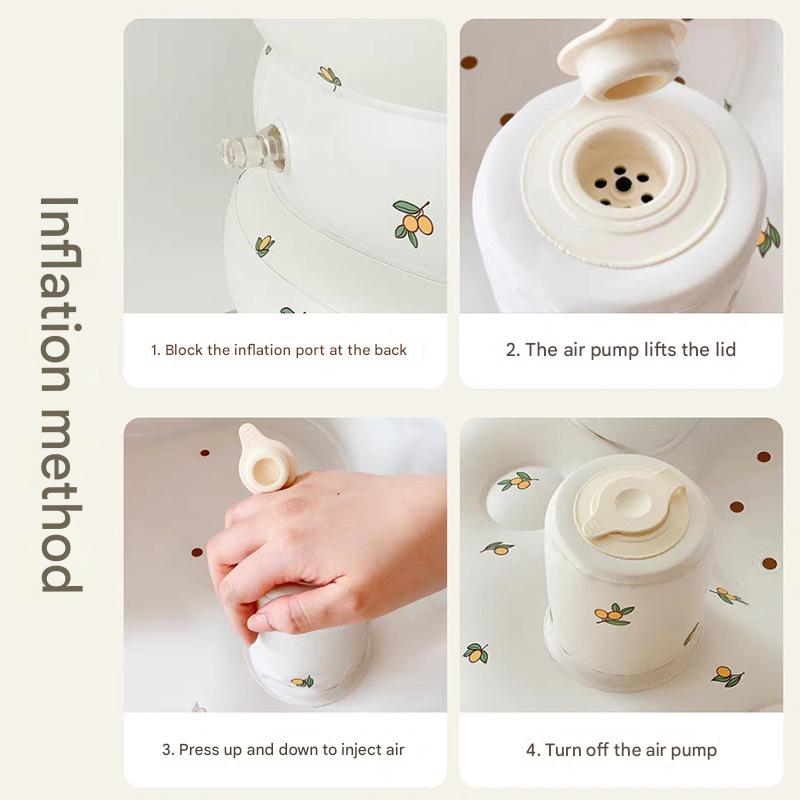 Inflation method

1. Block the inflation port at the back

2. The air pump lifts the lid

3. Press up and down to inject air

4. Turn off the air pump