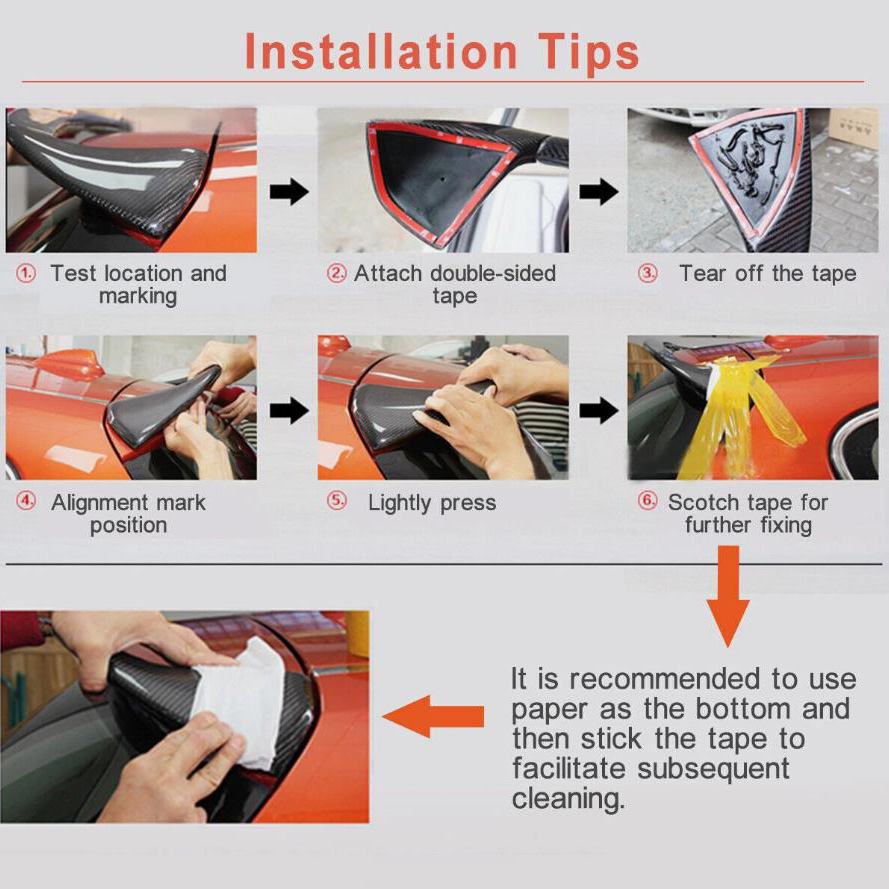 Installation Tips

① Test location and marking

② Attach double-sided tape

③ Tear off the tape

④ Alignment mark position

⑤ Lightly press

⑥ Scotch tape for further fixing

It is recommended to use paper as the bottom and then stick the tape to facilitate subsequent cleaning.