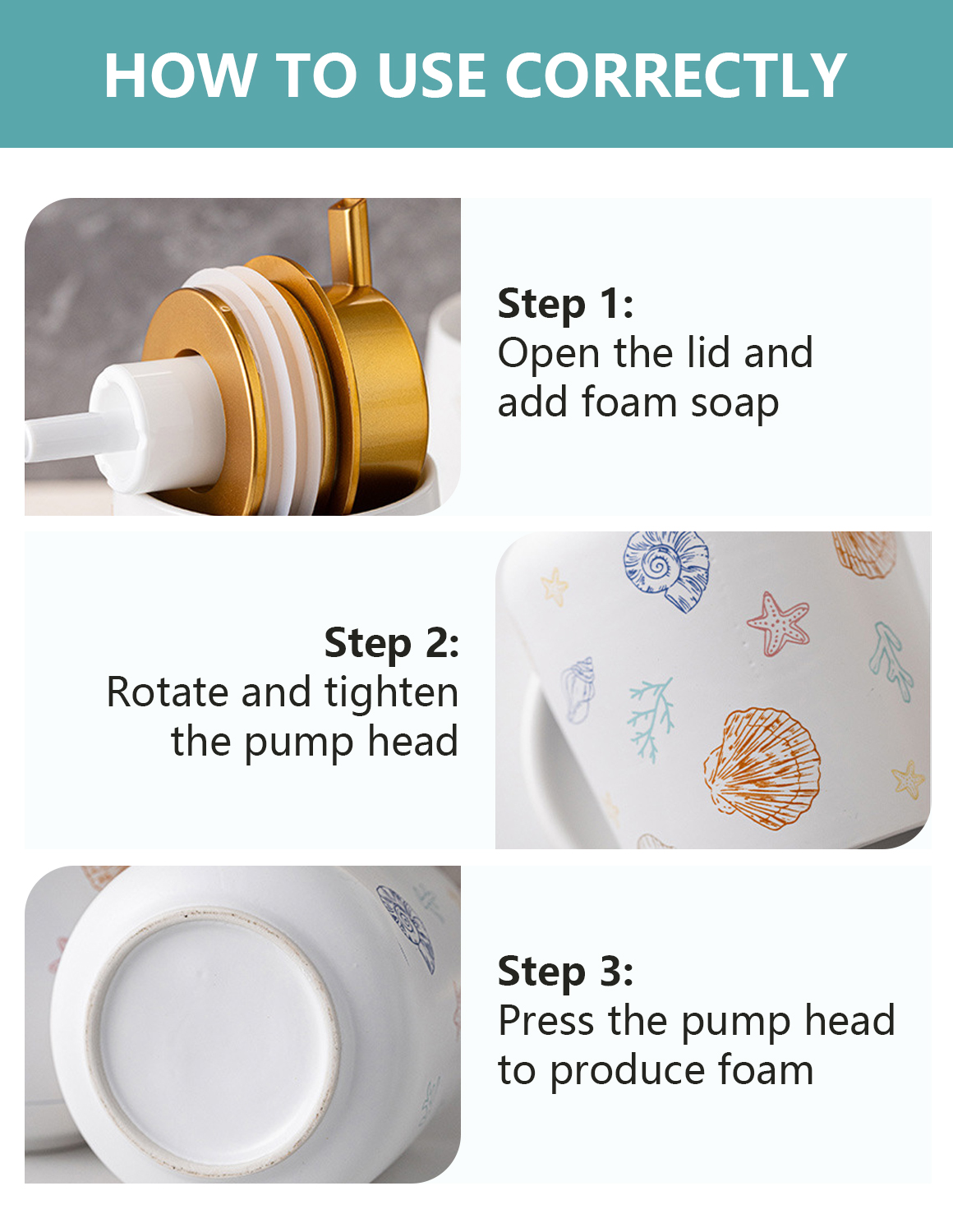 HOW TO USE CORRECTLY

Step 1:
Open the lid and add foam soap

Step 2:
Rotate and tighten the pump head

Step 3:
Press the pump head to produce foam