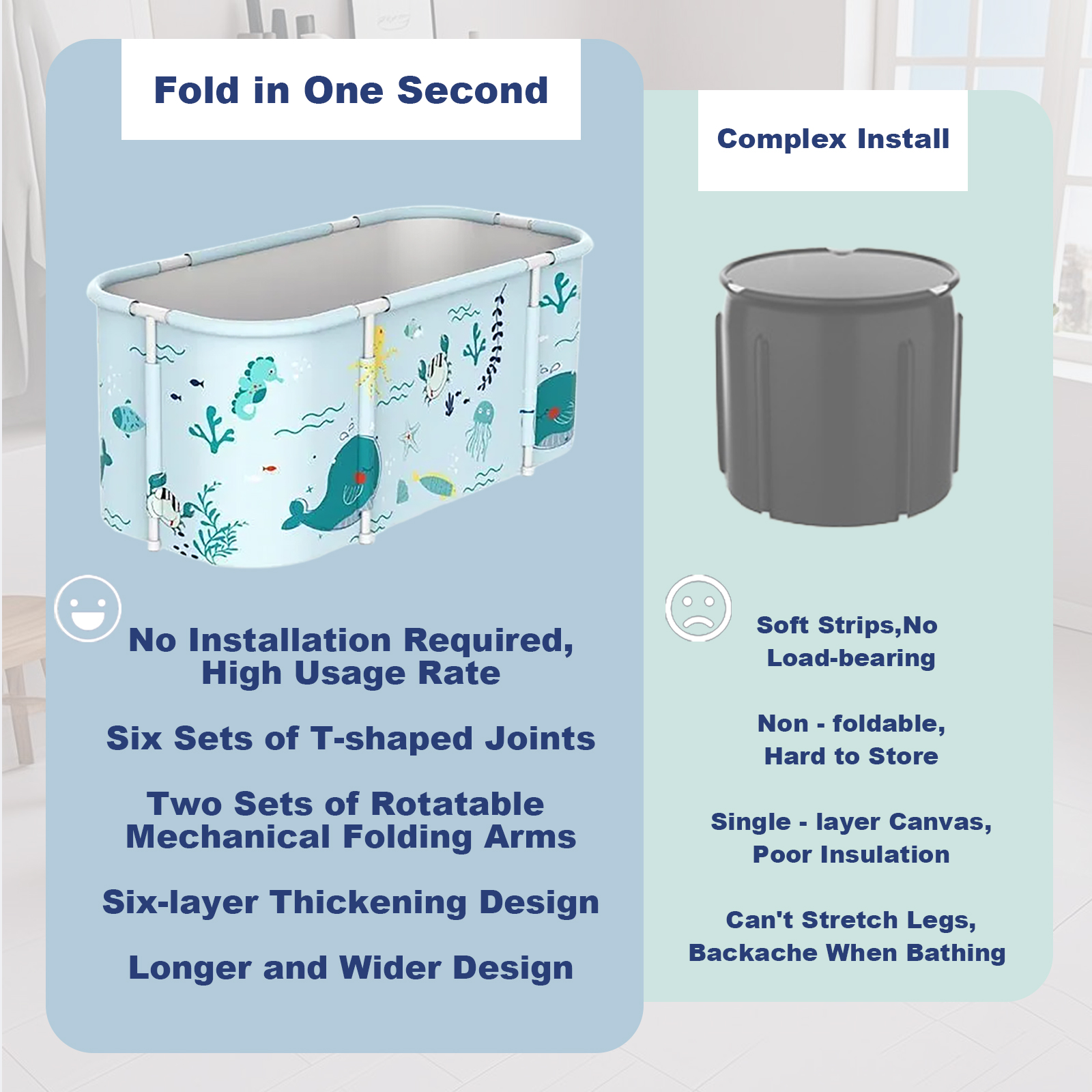 Fold in One Second

No Installation Required, High Usage Rate

Six Sets of T-shaped Joints

Two Sets of Rotatable Mechanical Folding Arms

Six-layer Thickening Design

Longer and Wider Design

Complex Install

Soft Strips,No Load-bearing

Non - foldable, Hard to Store

Single - layer Canvas, Poor Insulation

Can't Stretch Legs, Backache When Bathing