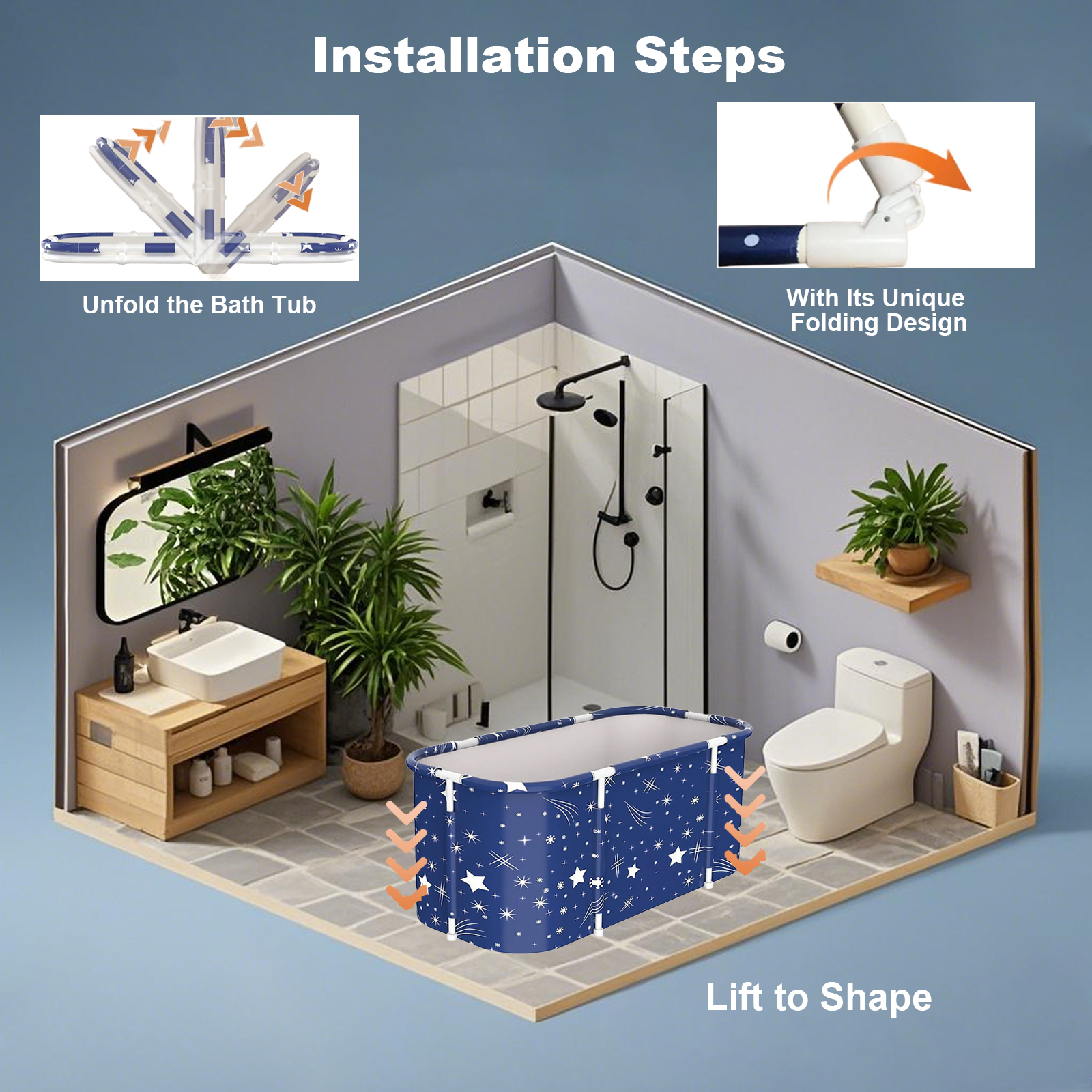 Installation Steps

Unfold the Bath Tub

With Its Unique Folding Design

Lift to Shape