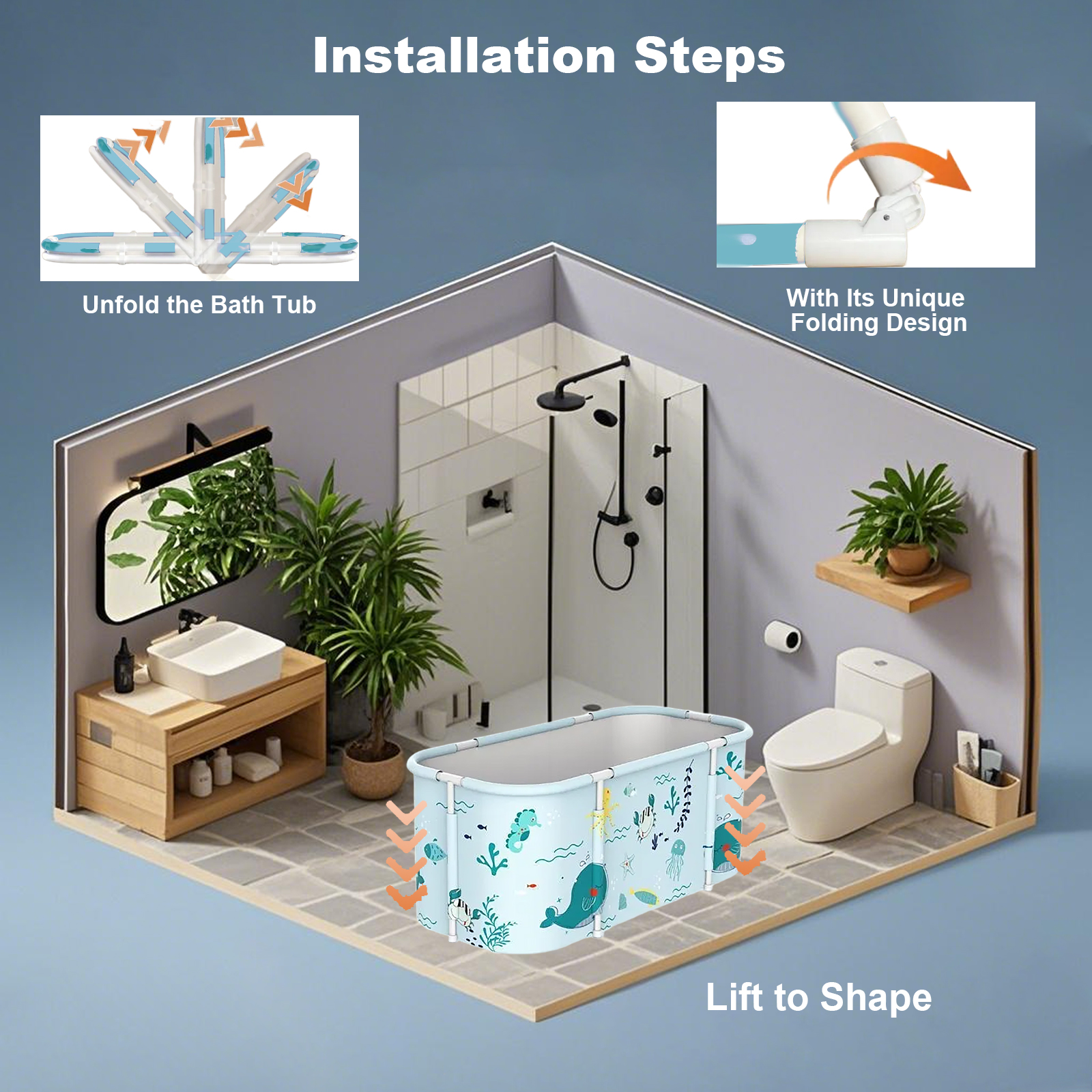 Installation Steps

Unfold the Bath Tub

With Its Unique Folding Design

Lift to Shape