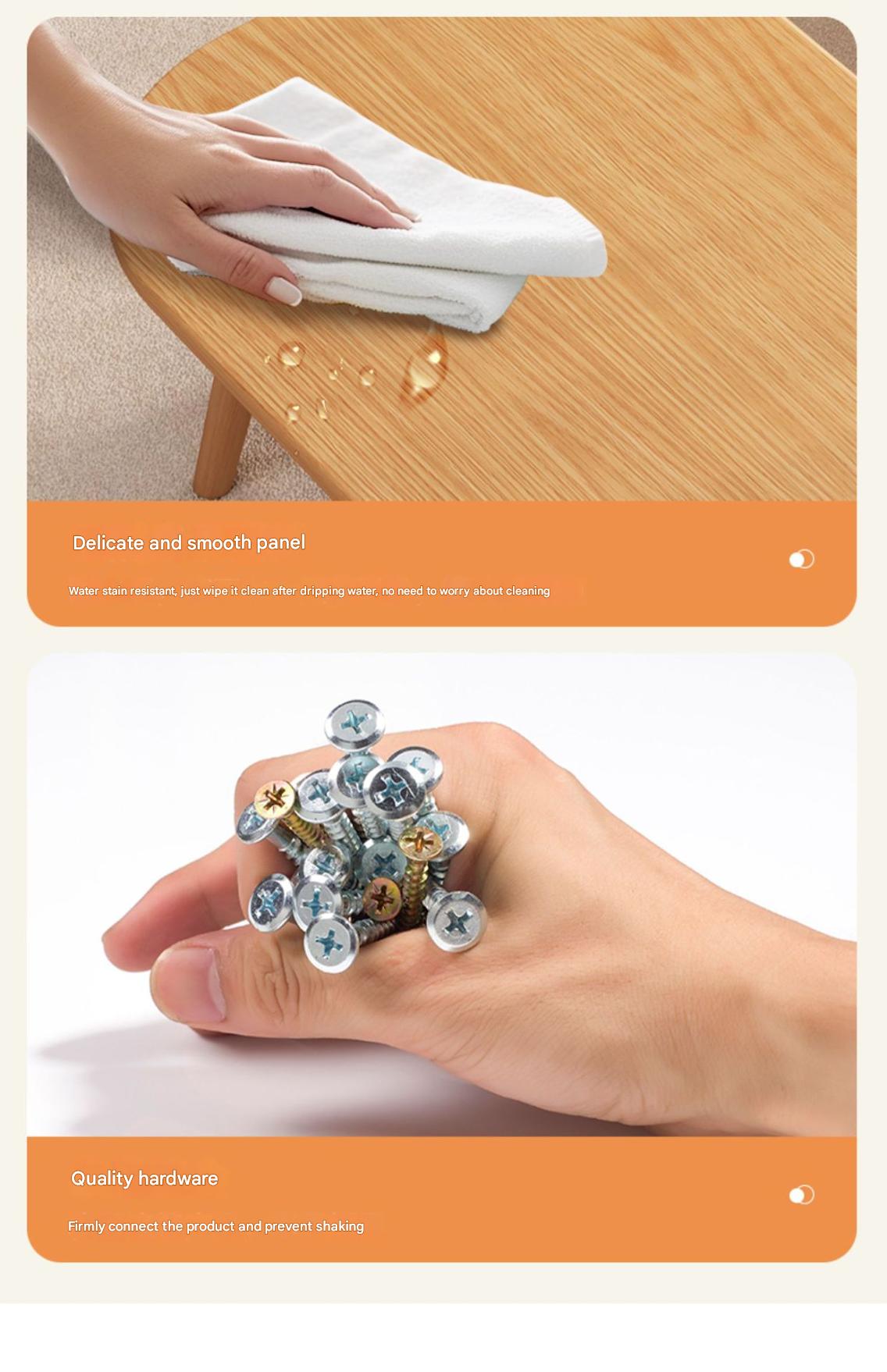 Delicate and smooth panel

Water stain resistant, just wipe it clean after dripping water, no need to worry about cleaning

Quality hardware

Firmly connect the product and prevent shaking