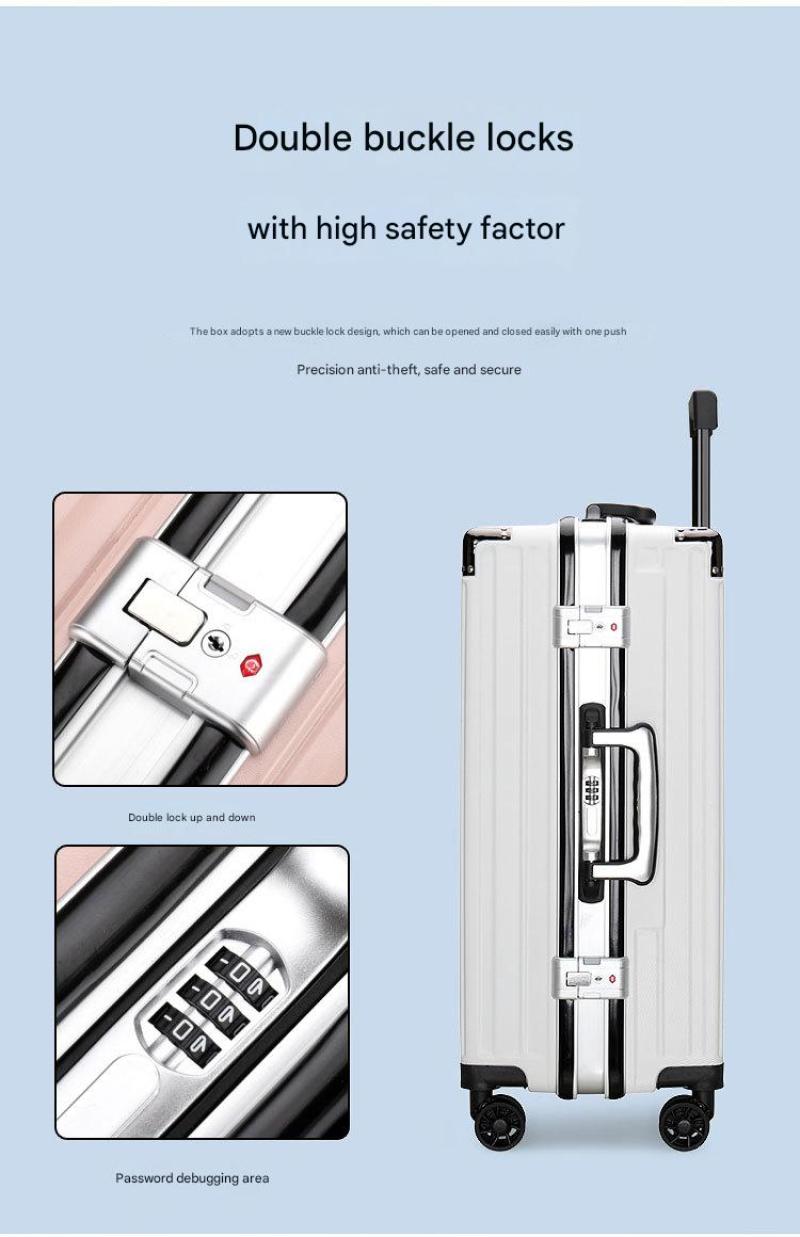 Double buckle locks

with high safety factor

The box adopts a new buckle lock design, which can be opened and closed easily with one push

Precision anti-theft, safe and secure

Double lock up and down

Password debugging area