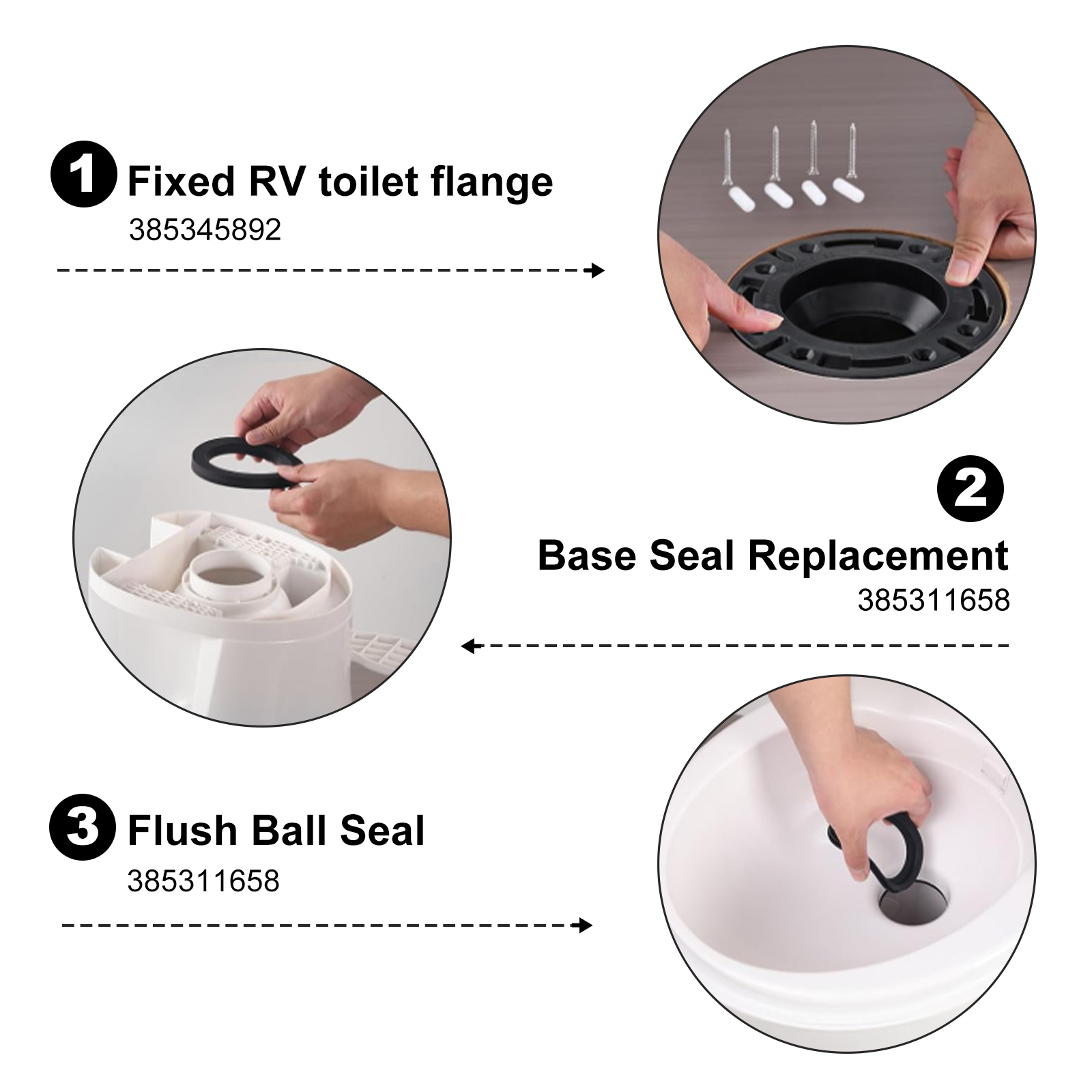 1 Fixed RV toilet flange
385345892

2
Base Seal Replacement
385311658

3 Flush Ball Seal
385311658