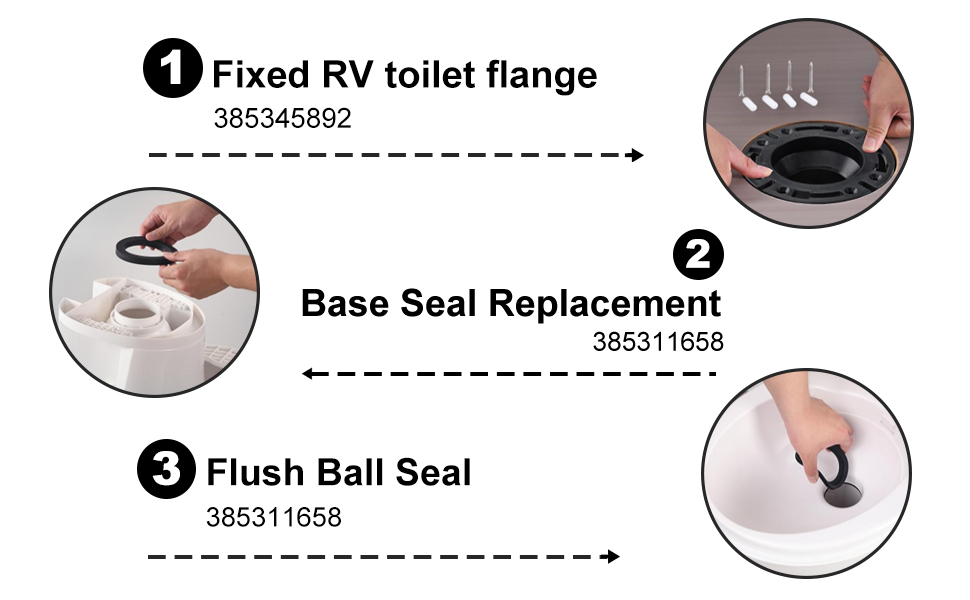 1 Fixed RV toilet flange
385345892

2 Base Seal Replacement
385311658

3 Flush Ball Seal
385311658