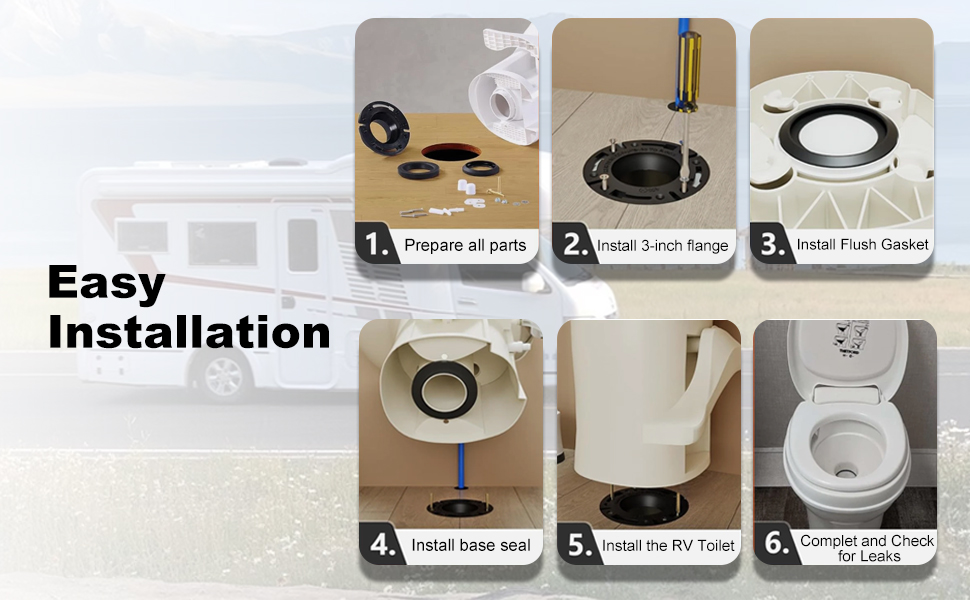 Easy Installation

1. Prepare all parts

2. Install 3-inch flange

3. Install Flush Gasket

4. Install base seal

5. Install the RV Toilet

6. Complet and Check for Leaks