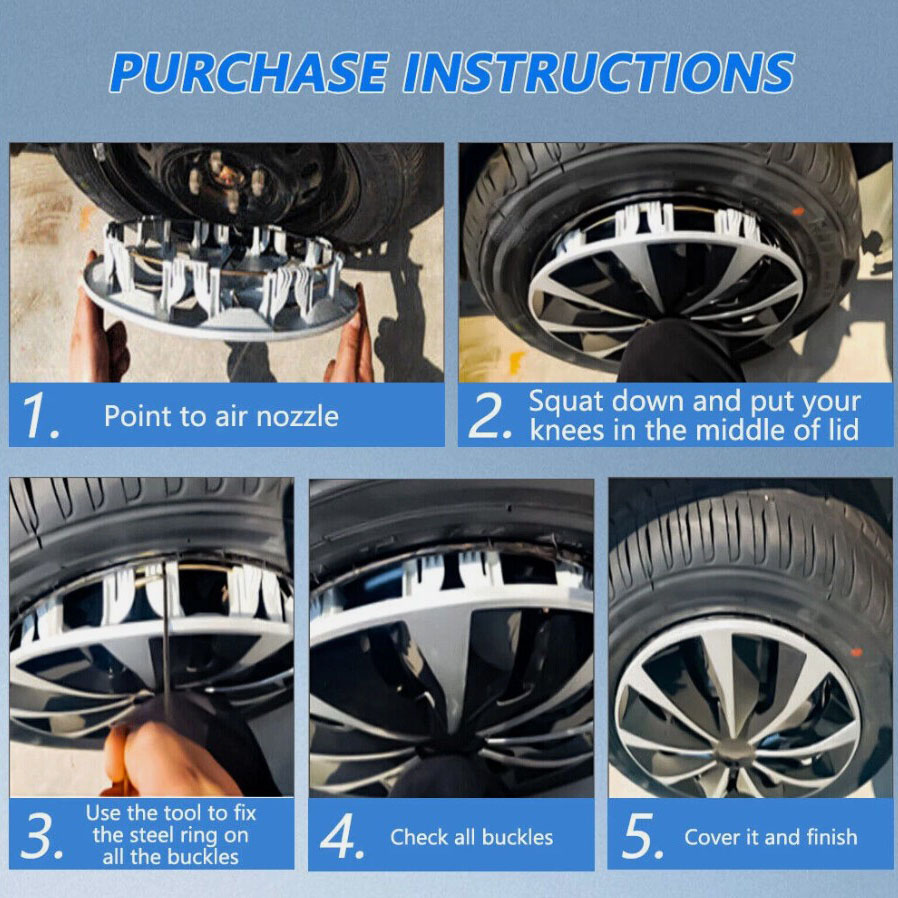 PURCHASE INSTRUCTIONS

1. Point to air nozzle

2. Squat down and put your knees in the middle of lid

3. Use the tool to fix the steel ring on all the buckles

4. Check all buckles

5. Cover it and finish