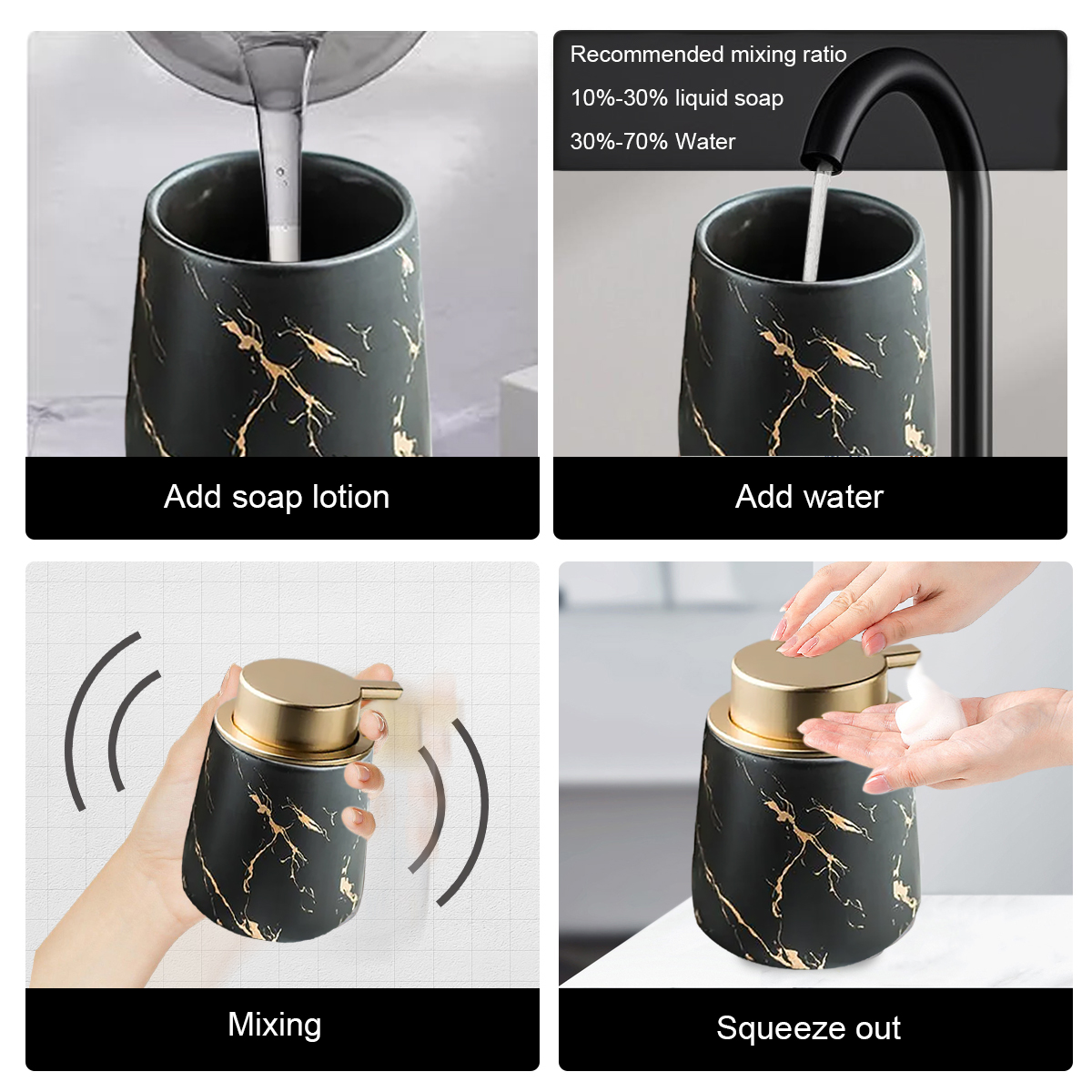 Add soap lotion

Recommended mixing ratio
10%-30% liquid soap
30%-70% Water

Add water

Mixing

Squeeze out