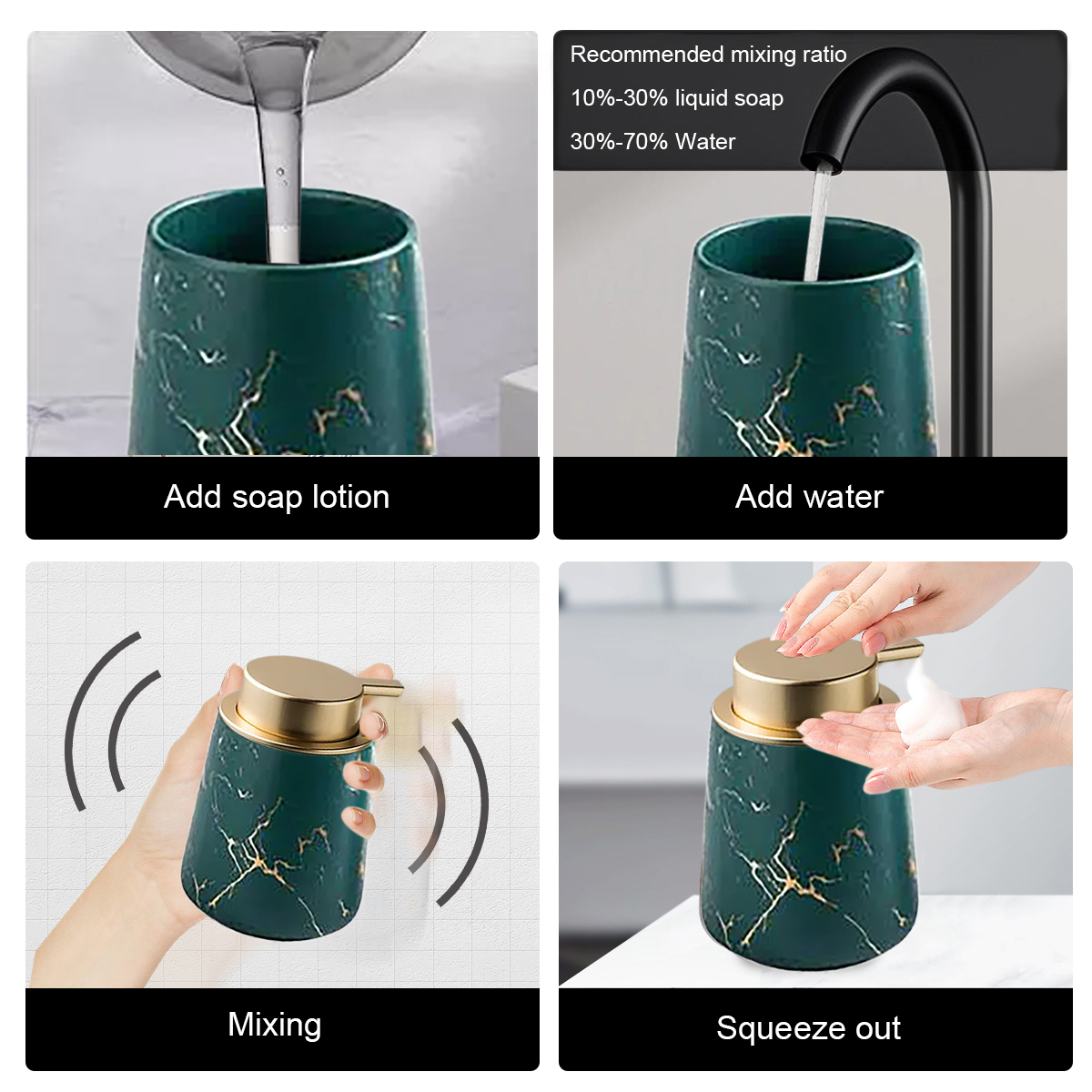 Add soap lotion

Recommended mixing ratio
10%-30% liquid soap
30%-70% Water

Add water

Mixing

Squeeze out