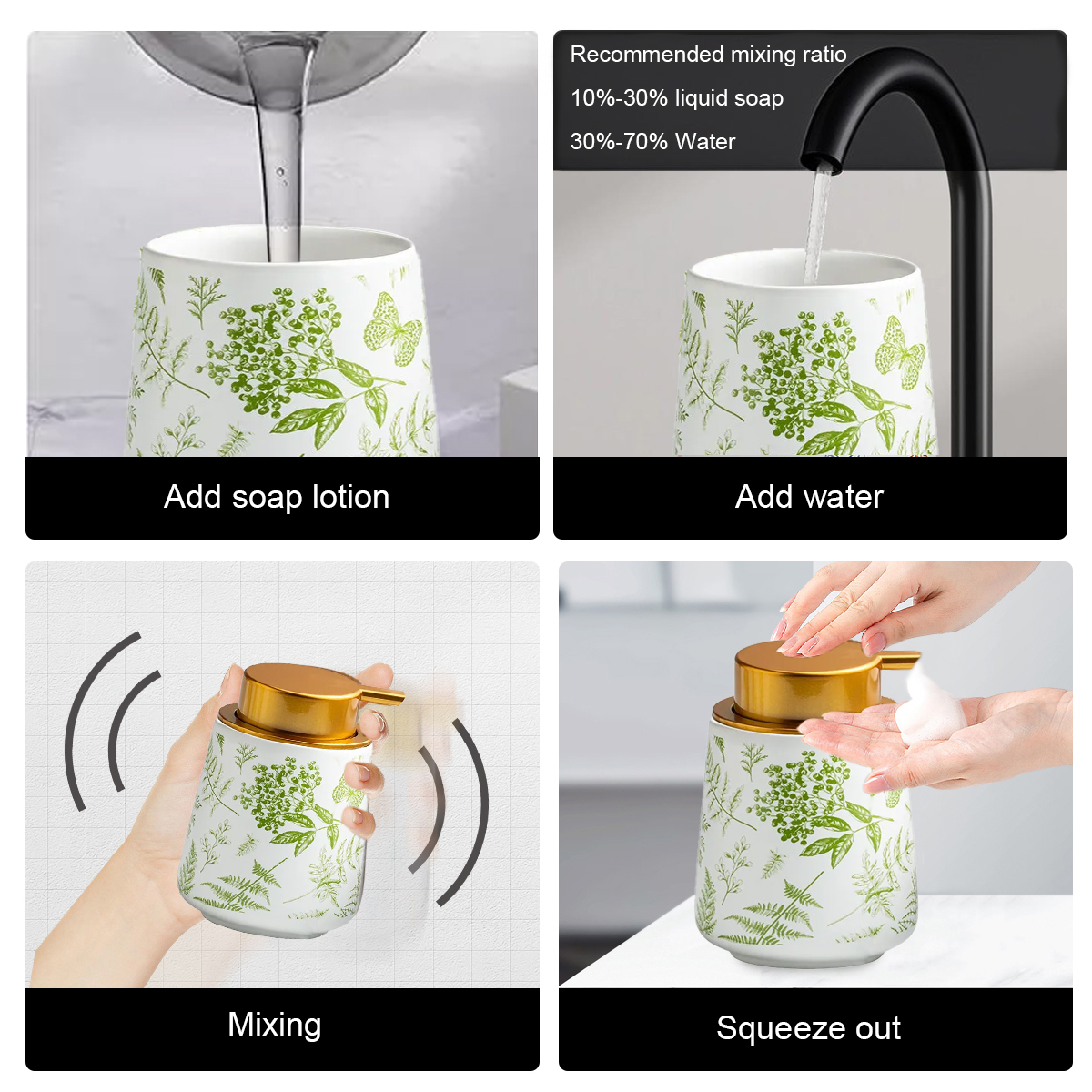 Add soap lotion

Recommended mixing ratio
10%-30% liquid soap
30%-70% Water

Add water

Mixing

Squeeze out