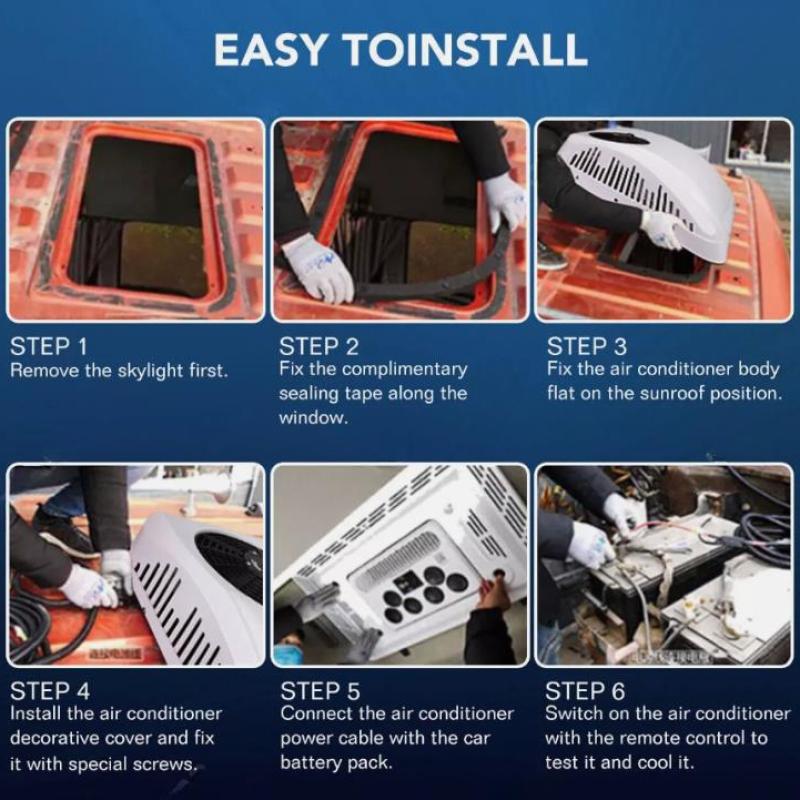 EASY TOINSTALL

STEP 1
Remove the skylight first.

STEP 2
Fix the complimentary sealing tape along the window.

STEP 3
Fix the air conditioner body flat on the sunroof position.

STEP 4
Install the air conditioner decorative cover and fix it with special screws.

STEP 5
Connect the air conditioner power cable with the car battery pack.

STEP 6
Switch on the air conditioner with the remote control to test it and cool it.