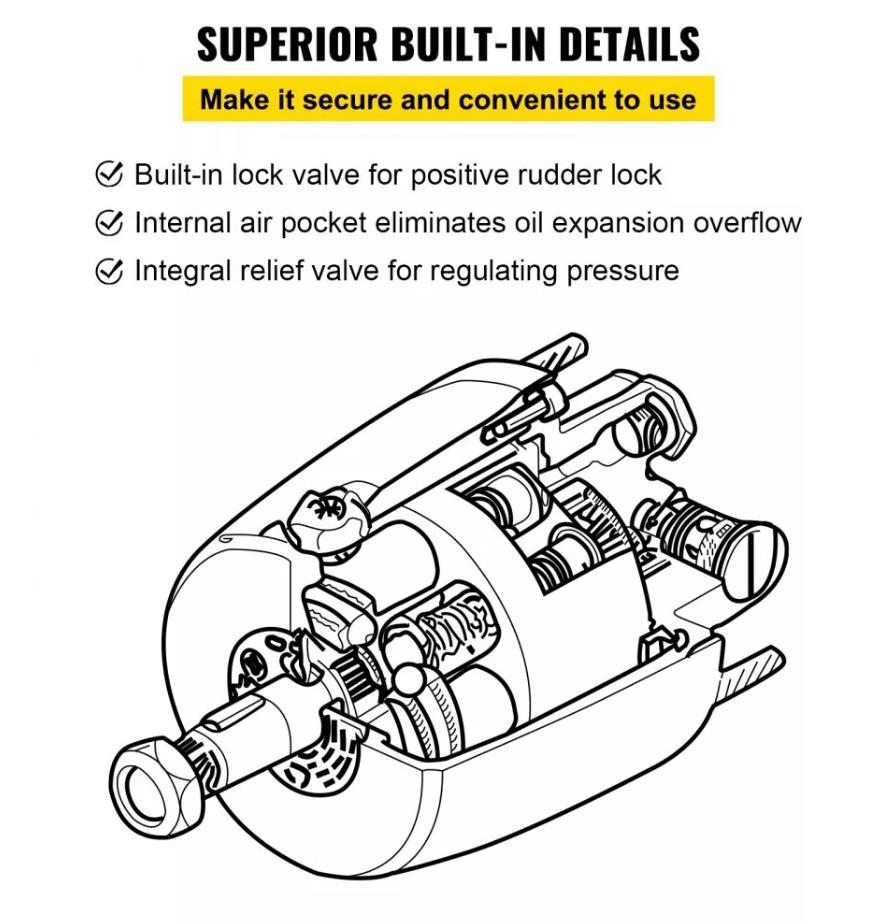 SUPERIOR BUILT-IN DETAILS

Make it secure and convenient to use

Built-in lock valve for positive rudder lock

Internal air pocket eliminates oil expansion overflow

Integral relief valve for regulating pressure