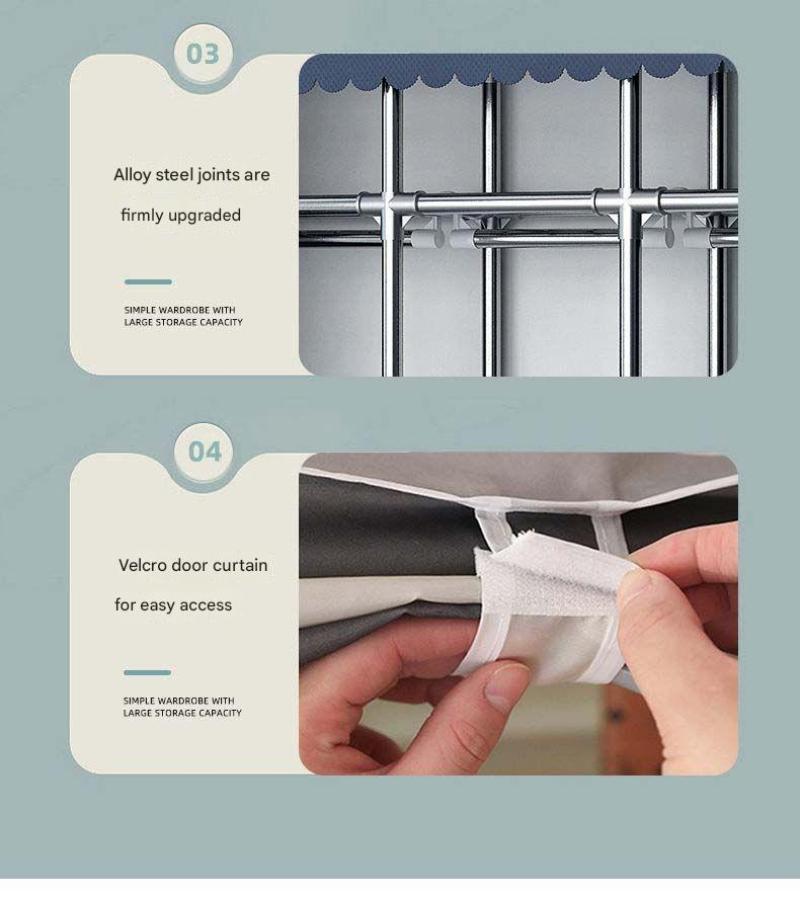 03

Alloy steel joints are firmly upgraded

SIMPLE WARDROBE WITH LARGE STORAGE CAPACITY

04

Velcro door curtain for easy access

SIMPLE WARDROBE WITH LARGE STORAGE CAPACITY