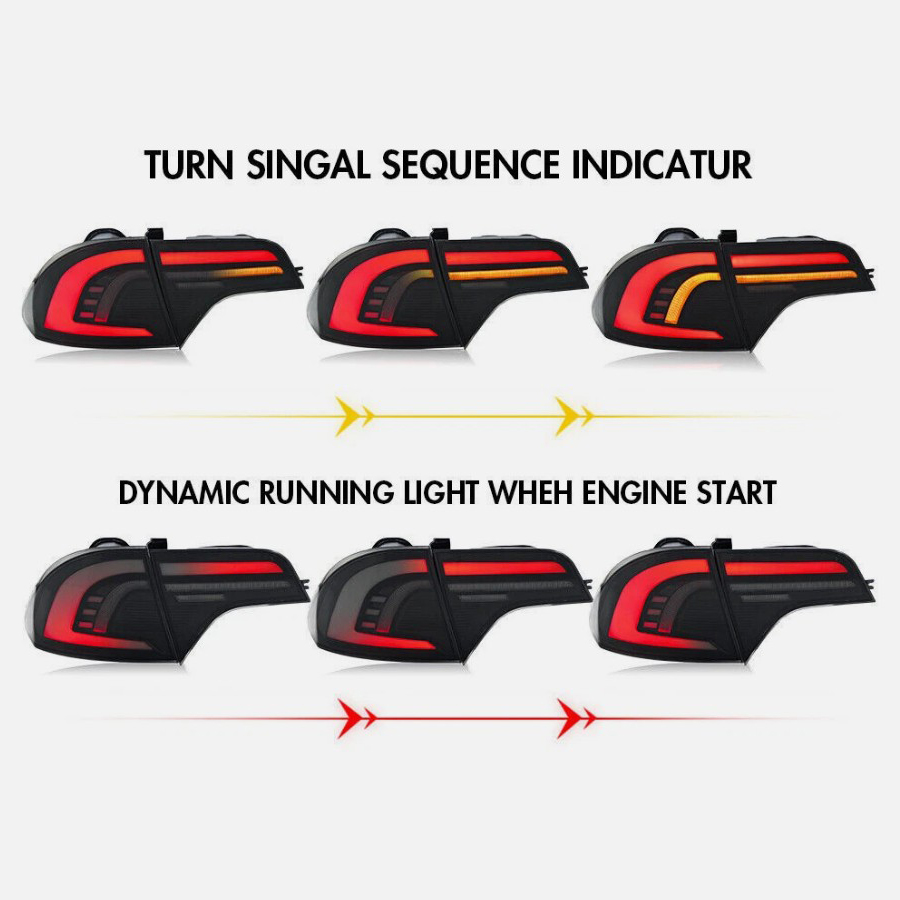 TURN SINGAL SEQUENCE INDICATUR

DYNAMIC RUNNING LIGHT WHEH ENGINE START