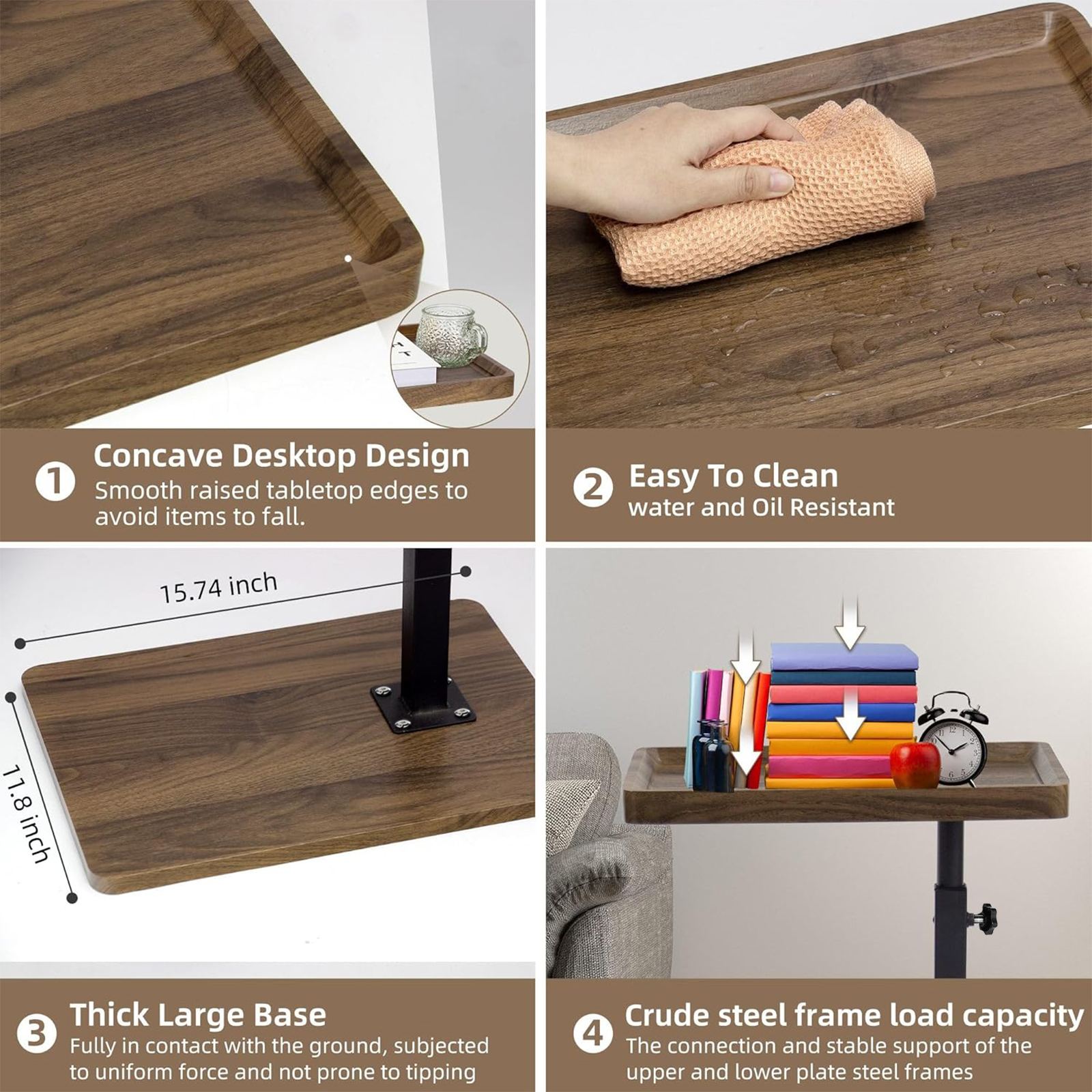 1 Concave Desktop Design
Smooth raised tabletop edges to avoid items to fall.

2 Easy To Clean
water and Oil Resistant

15.74 inch

11.8 inch

3 Thick Large Base
Fully in contact with the ground, subjected to uniform force and not prone to tipping

4 Crude steel frame load capacity
The connection and stable support of the upper and lower plate steel frames